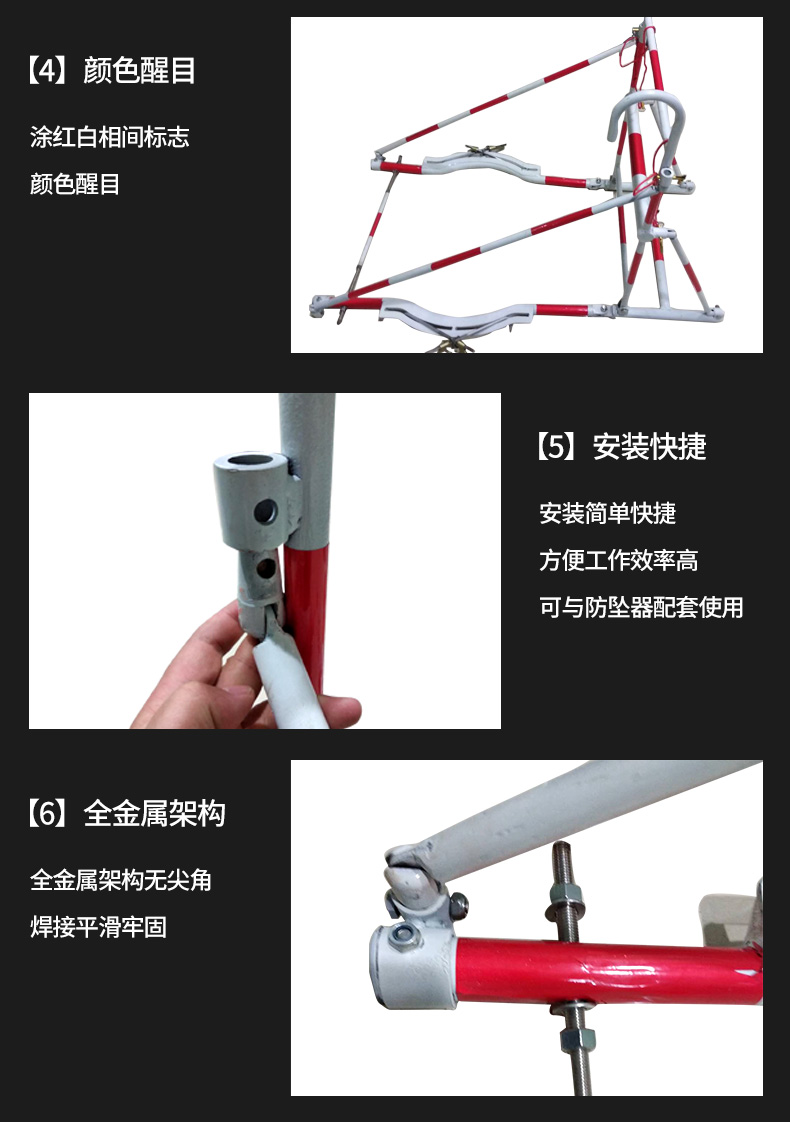 【4】颜色醒目

涂红白相间标志
颜色醒目

【5】安装快捷

安装简单快捷
方便工作效率高
可与防坠器配套使用

【6】全金属架构

全金属架构无尖角
焊接平滑牢固