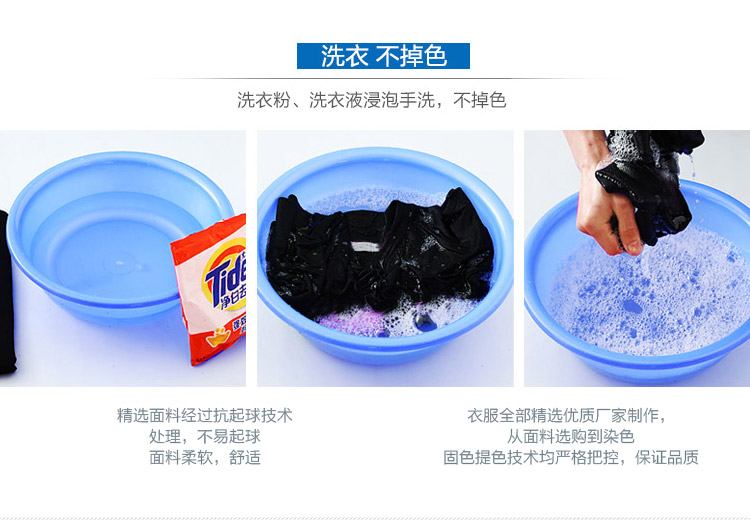 洗衣 不掉色

洗衣粉、洗衣液浸泡手洗，不掉色

Tide
净白去

精选面料经过抗起球技术
处理，不易起球
面料柔软，舒适

衣服全部精选优质厂家制作，
从面料选购到染色
固色提色技术均严格把控，保证品质