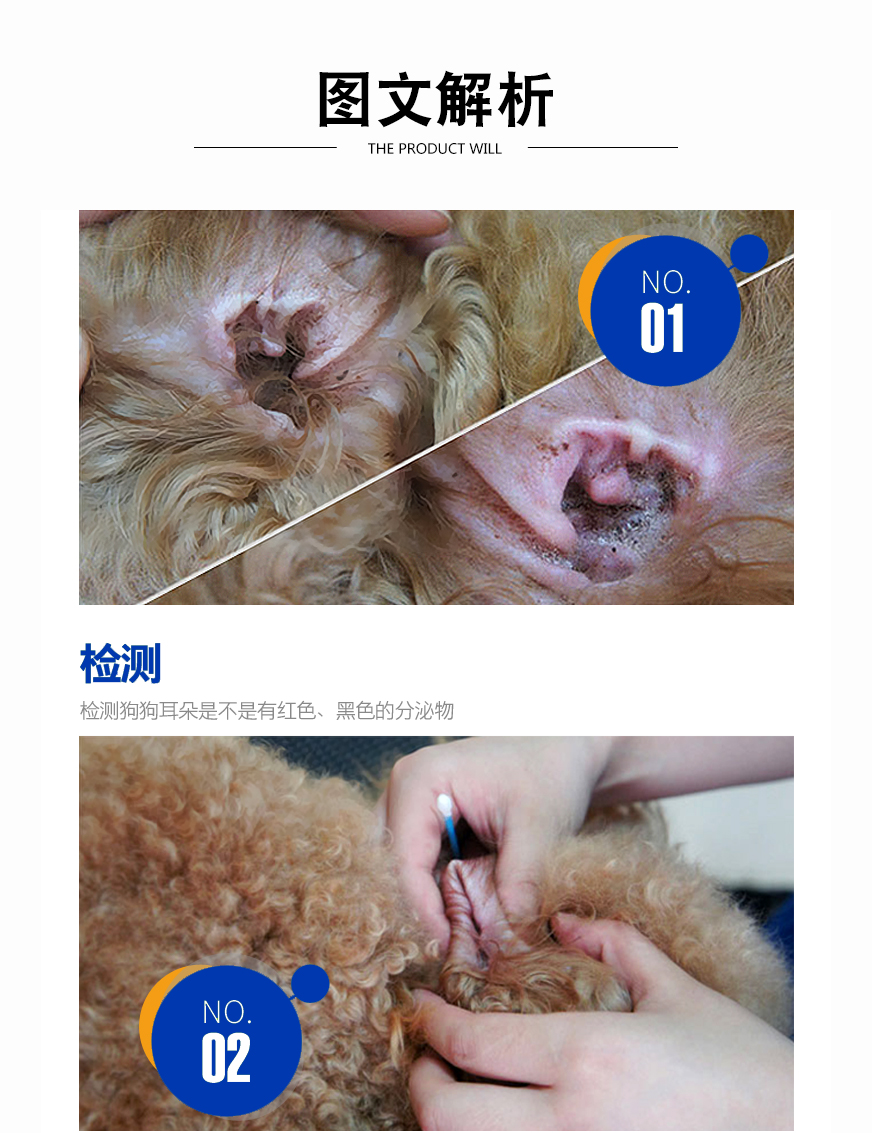 图文解析

THE PRODUCT WILL

NO.
01

检测

检测狗狗耳朵是不是有红色、黑色的分泌物

NO.
02