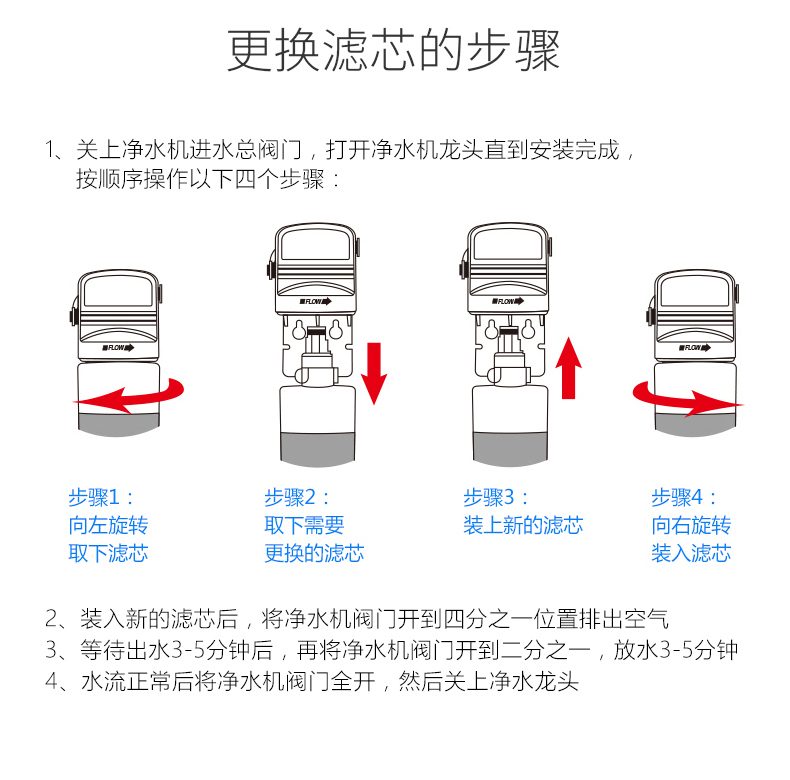 更换滤芯的步骤

1、关上净水机进水总阀门，打开净水机龙头直到安装完成，按顺序操作以下四个步骤：

FLOW

FLOW

FLOW

FLOW

步骤1：
向左旋转
取下滤芯

步骤2：
取下需要
更换的滤芯

步骤3：
装上新的滤芯

步骤4：
向右旋转
装入滤芯

2、装入新的滤芯后，将净水机阀门开到四分之一位置排出空气
3、等待出水3-5分钟后，再将净水机阀门开到二分之一，放水3-5分钟
4、水流正常后将净水机阀门全开，然后关上净水龙头