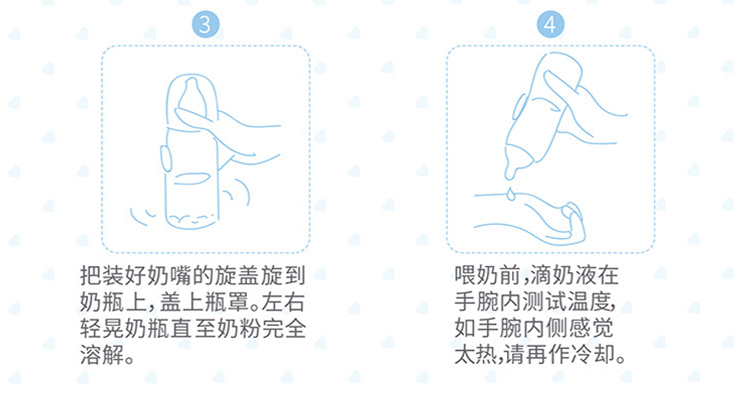 3

把装好奶嘴的旋盖旋到奶瓶上，盖上瓶罩。左右轻晃奶瓶直至奶粉完全溶解。

4

喂奶前，滴奶液在手腕内测试温度，如手腕内侧感觉太热，请再作冷却。