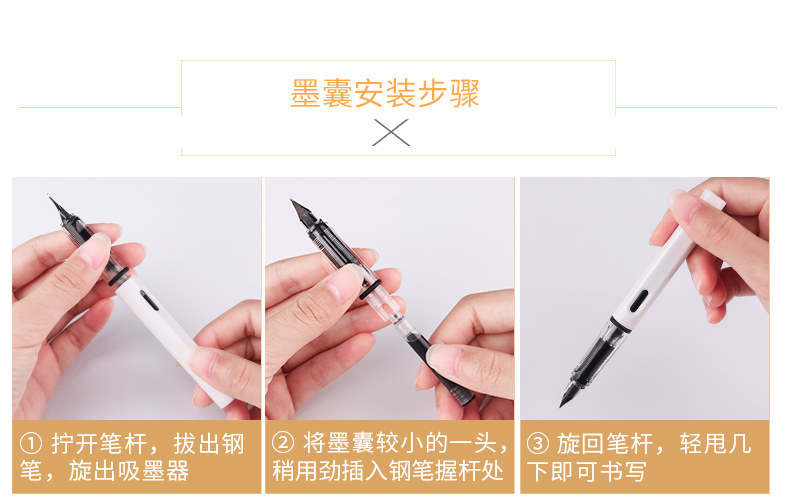 墨囊安装步骤

① 拧开笔杆，拔出钢笔，旋出吸墨器

② 将墨囊较小的一头，稍用劲插入钢笔握杆处

③ 旋回笔杆，轻甩几下即可书写