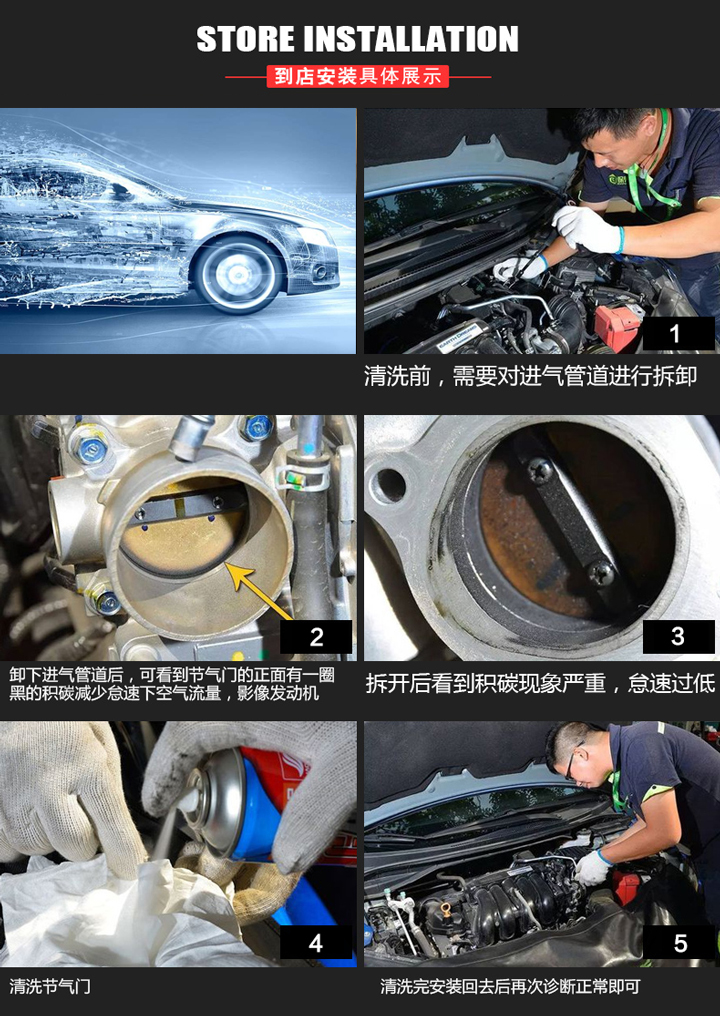 STORE INSTALLATION

到店安装具体展示

1

清洗前，需要对进气管道进行拆卸

2

卸下进气管道后，可看到节气门的正面有一圈黑的积碳减少怠速下空气流量，影像发动机

3

拆开后看到积碳现象严重，怠速过低

4

清洗节气门

5

清洗完安装回去后再次诊断正常即可