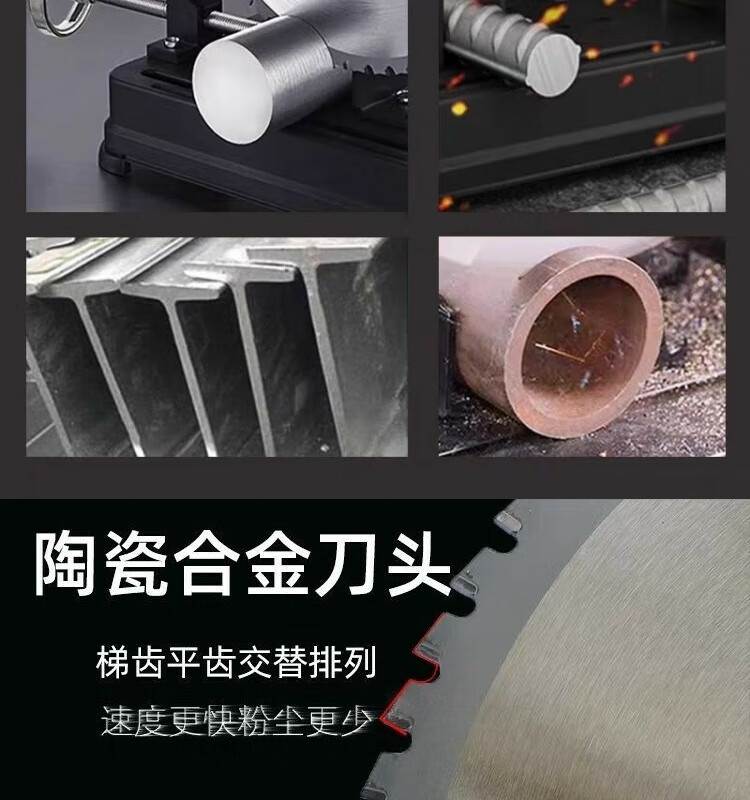 陶瓷合金刀头

梯齿平齿交替排列

速度更快粉尘更少