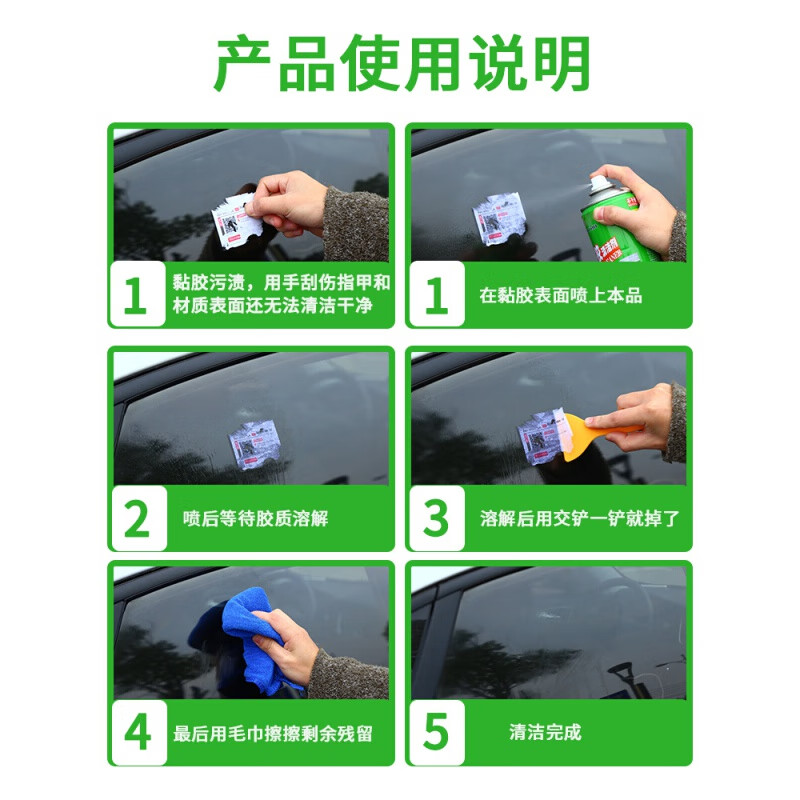 产品使用说明

1 黏胶污渍，用手刮伤指甲和材质表面还无法清洁干净

1 在黏胶表面喷上本品

2 喷后等待胶质溶解

3 溶解后用交铲一铲就掉了

4 最后用毛巾擦擦剩余残留

5 清洁完成