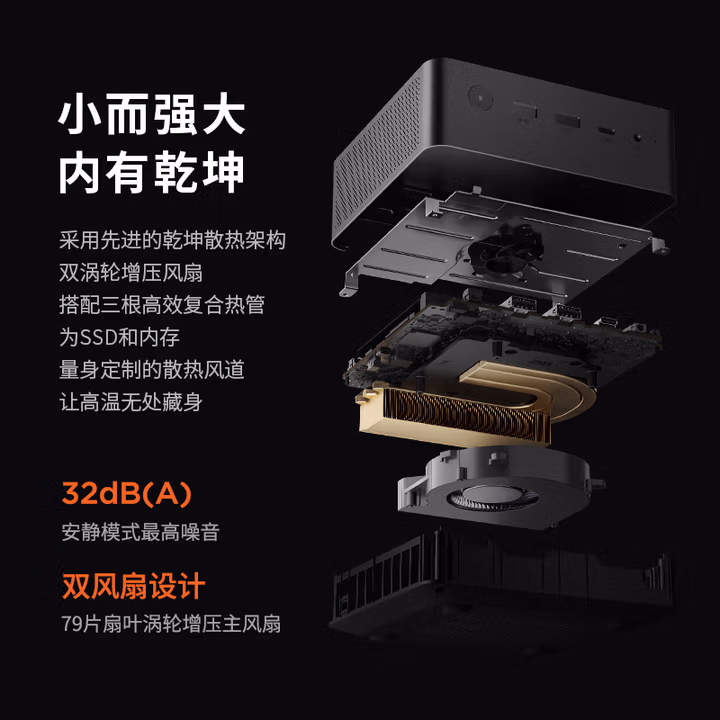 小而强大
内有乾坤

采用先进的乾坤散热架构
双涡轮增压风扇
搭配三根高效复合热管
为SSD和内存
量身定制的散热风道
让高温无处藏身

32dB(A)
安静模式最高噪音

双风扇设计
79片扇叶涡轮增压主风扇