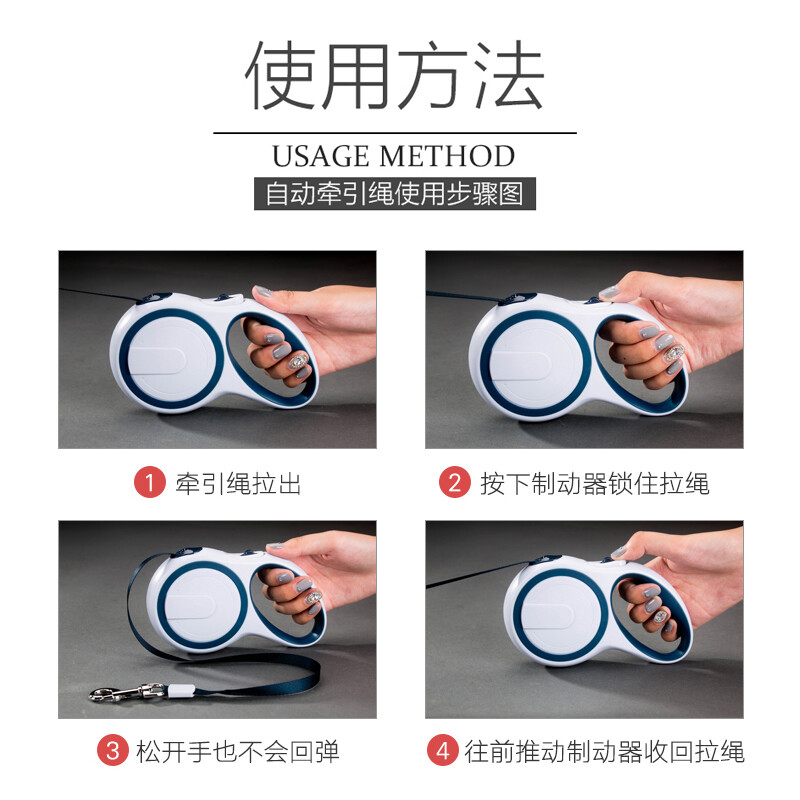 使用方法

USAGE METHOD

自动牵引绳使用步骤图

1 牵引绳拉出

2 按下制动器锁住拉绳

3 松开手也不会回弹

4 往前推动制动器收回拉绳