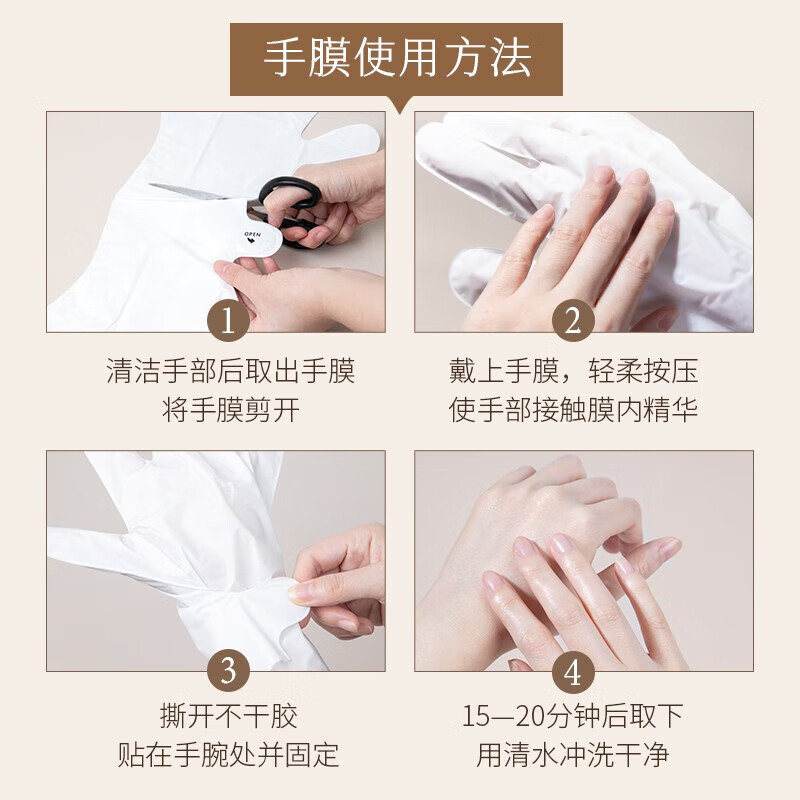 手膜使用方法

OPEN

1

清洁手部后取出手膜
将手膜剪开

2

戴上手膜，轻柔按压
使手部接触膜内精华

3

撕开不干胶
贴在手腕处并固定

4

15—20分钟后取下
用清水冲洗干净