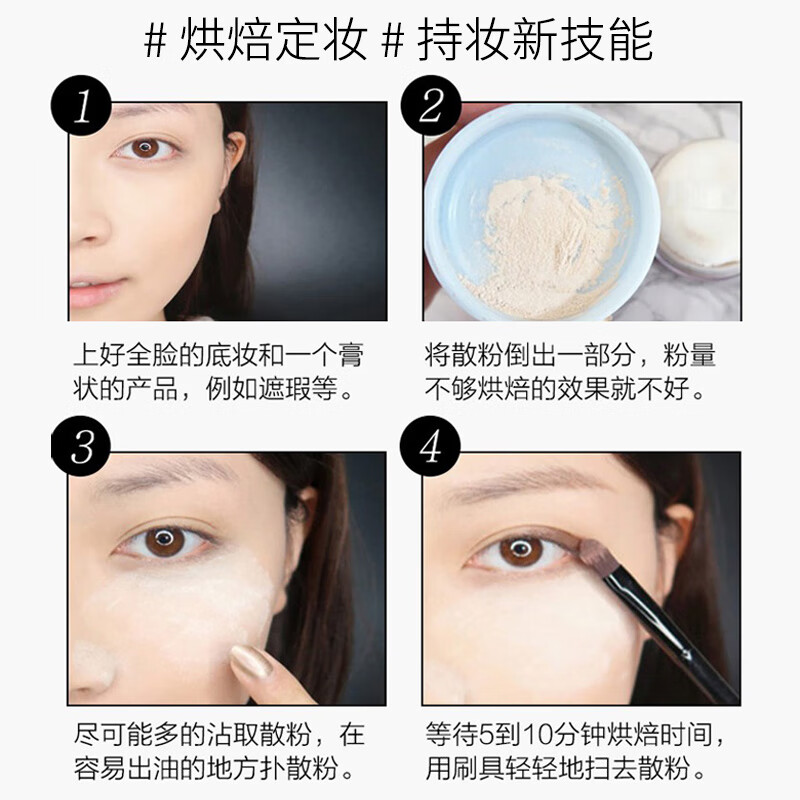 # 烘焙定妆 # 持妆新技能

1

上好全脸的底妆和一个膏状的产品，例如遮瑕等。

2

将散粉倒出一部分，粉量不够烘焙的效果就不好。

3

尽可能多的沾取散粉，在容易出油的地方扑散粉。

4

等待5到10分钟烘焙时间，用刷具轻轻地扫去散粉。