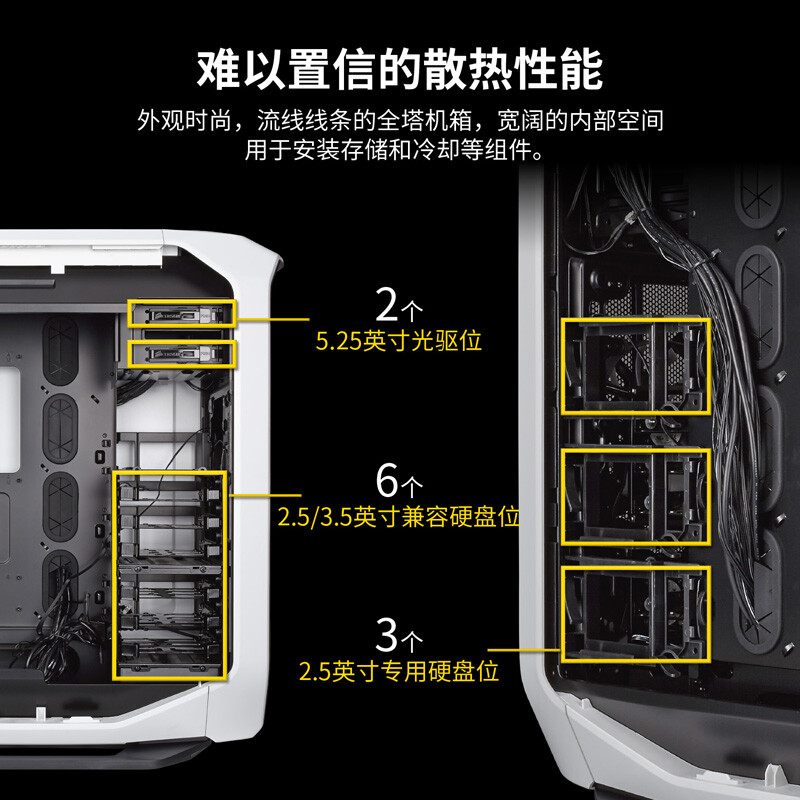 难以置信的散热性能

外观时尚，流线线条的全塔机箱，宽阔的内部空间用于安装存储和冷却等组件。

2个
5.25英寸光驱位

6个
2.5/3.5英寸兼容硬盘位

3个
2.5英寸专用硬盘位