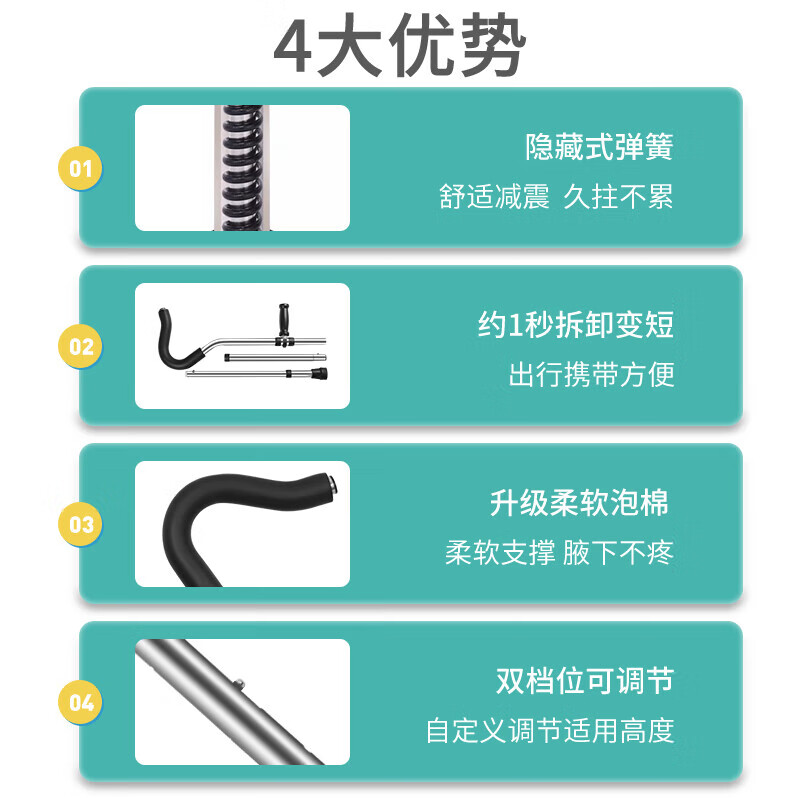 4大优势

01

隐藏式弹簧

舒适减震 久拄不累

02

约1秒拆卸变短

出行携带方便

03

升级柔软泡棉

柔软支撑 腋下不疼

04

双档位可调节

自定义调节适用高度