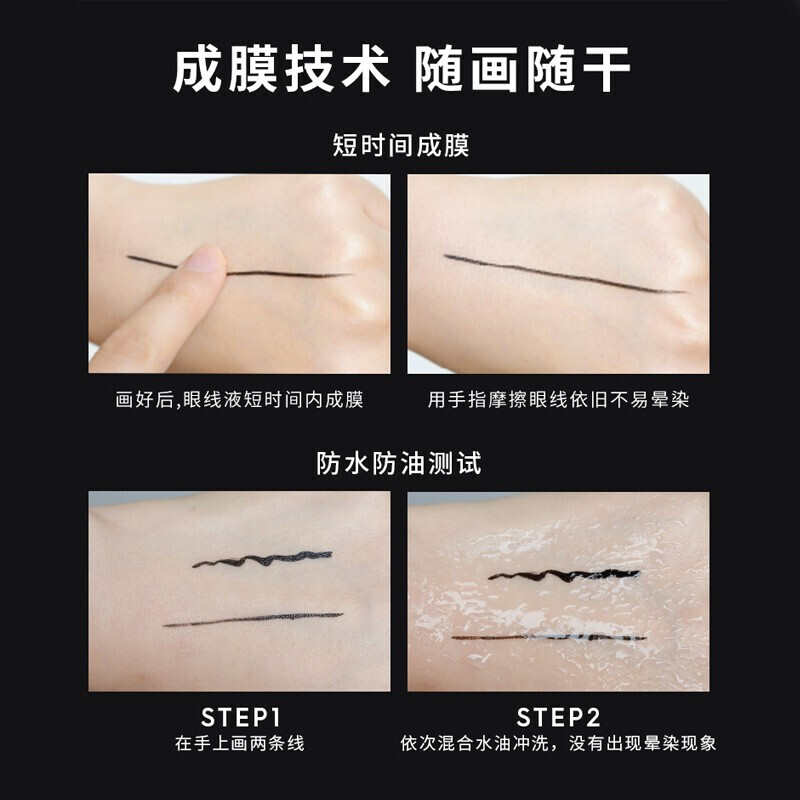 成膜技术 随画随干

短时间成膜

画好后,眼线液短时间内成膜

用手指摩擦眼线依旧不易晕染

防水防油测试

STEP1
在手上画两条线

STEP2
依次混合水油冲洗，没有出现晕染现象