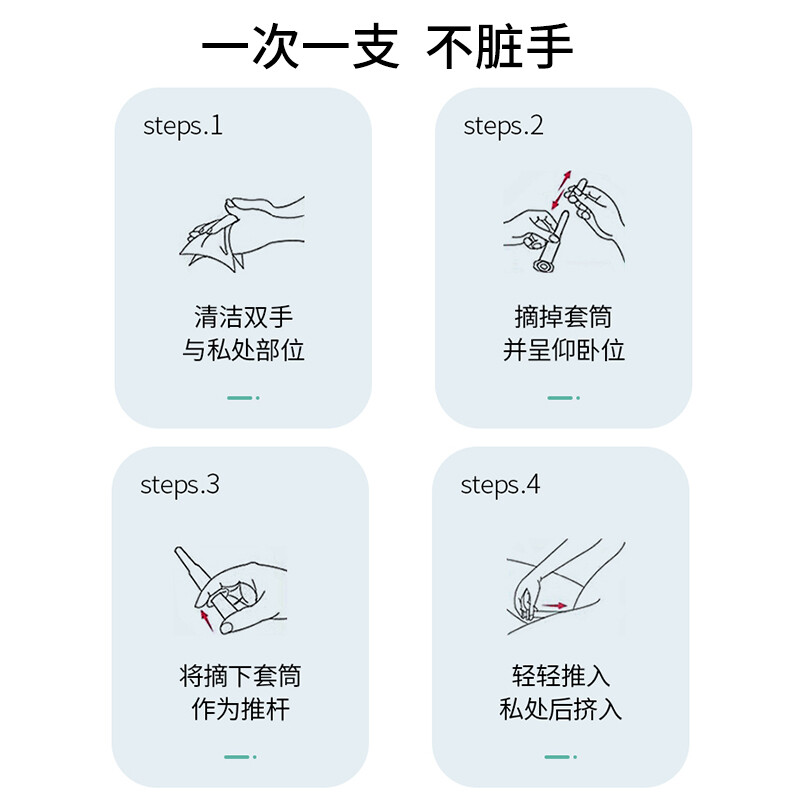 一次一支 不脏手

steps.1

清洁双手
与私处部位

steps.2

摘掉套筒
并呈仰卧位

steps.3

将摘下套筒
作为推杆

steps.4

轻轻推入
私处后挤入