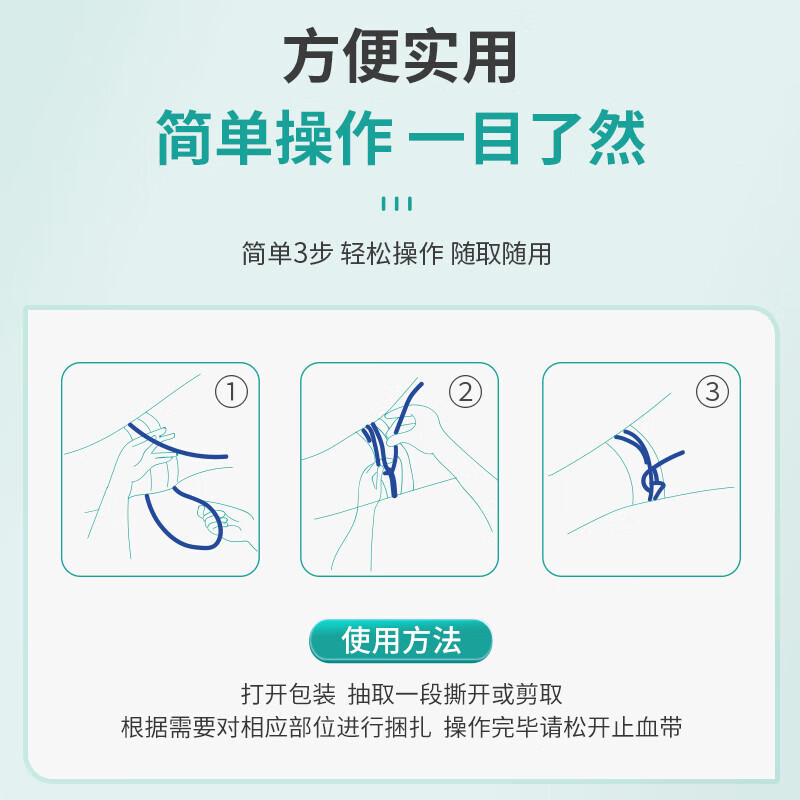 方便实用
简单操作 一目了然

简单3步 轻松操作 随取随用

①

②

③

使用方法

打开包装 抽取一段撕开或剪取
根据需要对相应部位进行捆扎 操作完毕请松开止血带