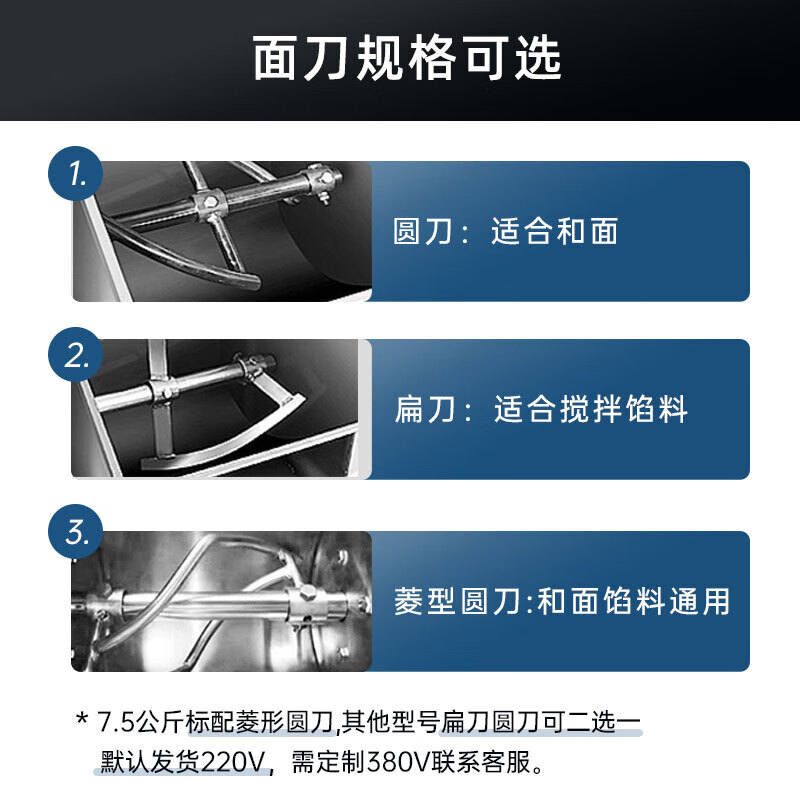 面刀规格可选

1.

圆刀：适合和面

2.

扁刀：适合搅拌馅料

3.

菱型圆刀:和面馅料通用

* 7.5公斤标配菱形圆刀,其他型号扁刀圆刀可二选一
默认发货220V，需定制380V联系客服。