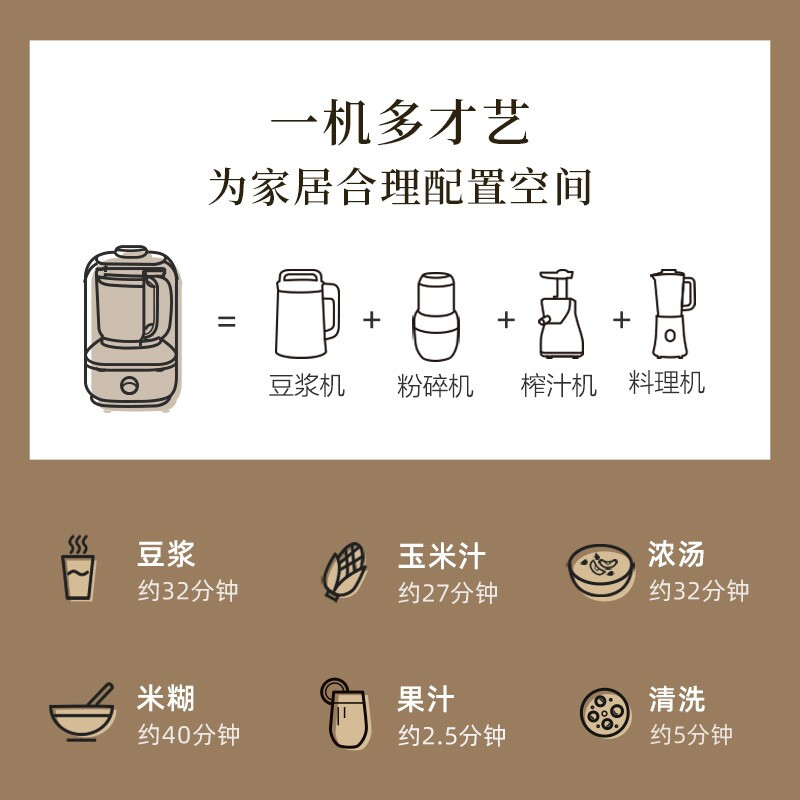 一机多才艺
为家居合理配置空间

= 豆浆机 + 粉碎机 + 榨汁机 + 料理机

豆浆
约32分钟

玉米汁
约27分钟

浓汤
约32分钟

米糊
约40分钟

果汁
约2.5分钟

清洗
约5分钟