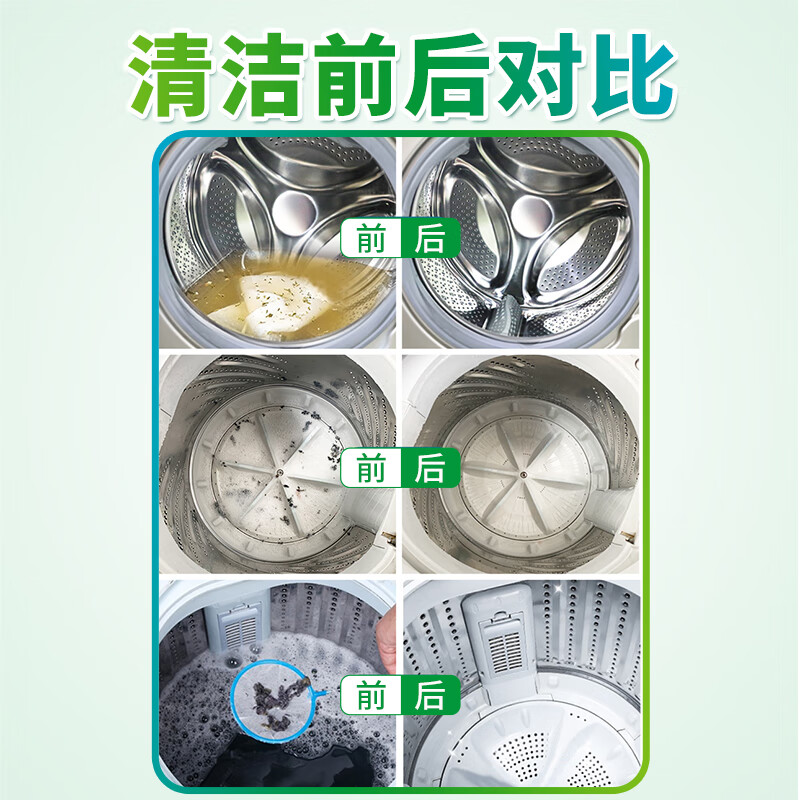 清洁前后对比

前 后

前 后

前 后