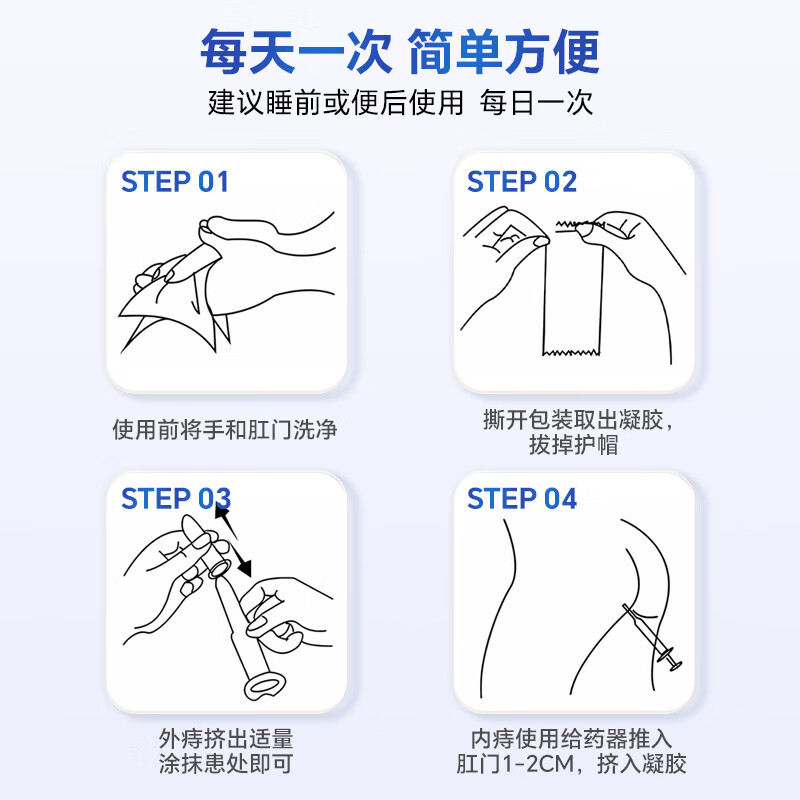 每天一次 简单方便

建议睡前或便后使用 每日一次

STEP 01

使用前将手和肛门洗净

STEP 02

撕开包装取出凝胶，拔掉护帽

STEP 03

外痔挤出适量涂抹患处即可

STEP 04

内痔使用给药器推入肛门1-2CM，挤入凝胶