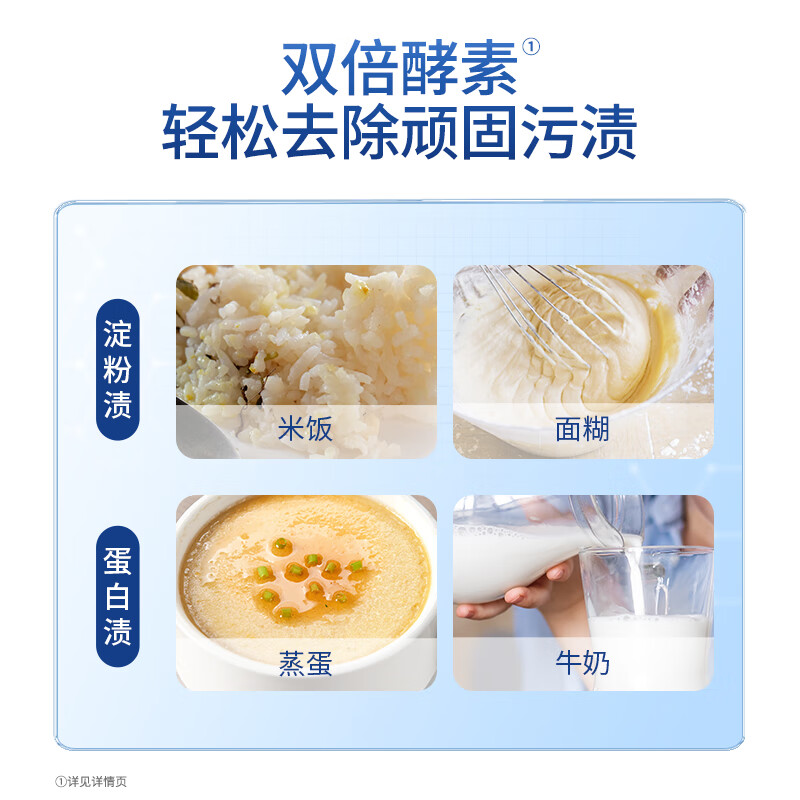 双倍酵素①
轻松去除顽固污渍

淀粉渍

米饭

面糊

蛋白渍

蒸蛋

牛奶

①详见详情页