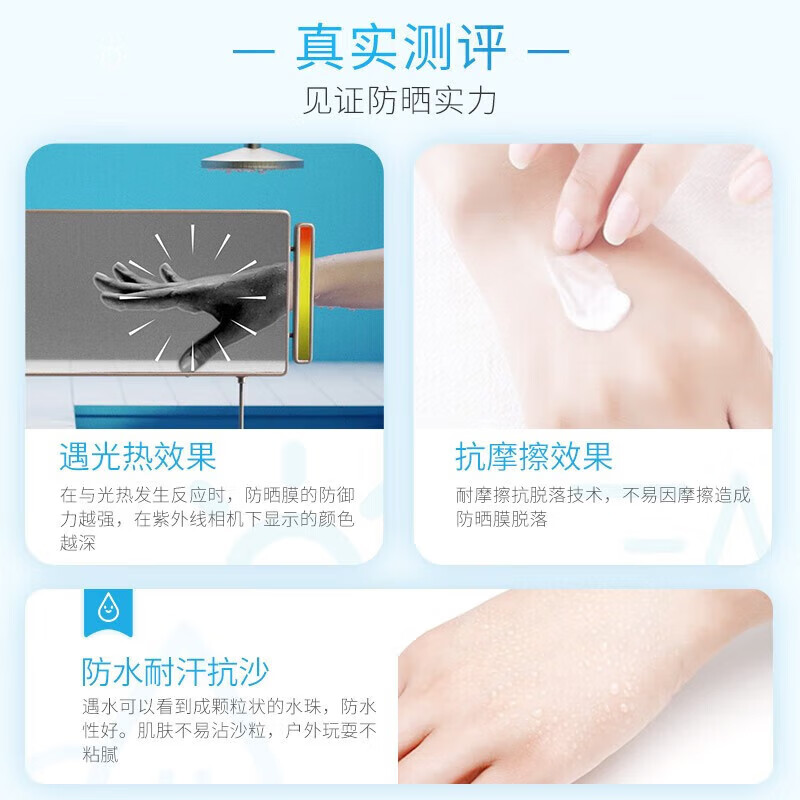 — 真实测评 —

见证防晒实力

遇光热效果

在与光热发生反应时，防晒膜的防御力越强，在紫外线相机下显示的颜色越深

抗摩擦效果

耐摩擦抗脱落技术，不易因摩擦造成防晒膜脱落

防水耐汗抗沙

遇水可以看到成颗粒状的水珠，防水性好。肌肤不易沾沙粒，户外玩耍不粘腻