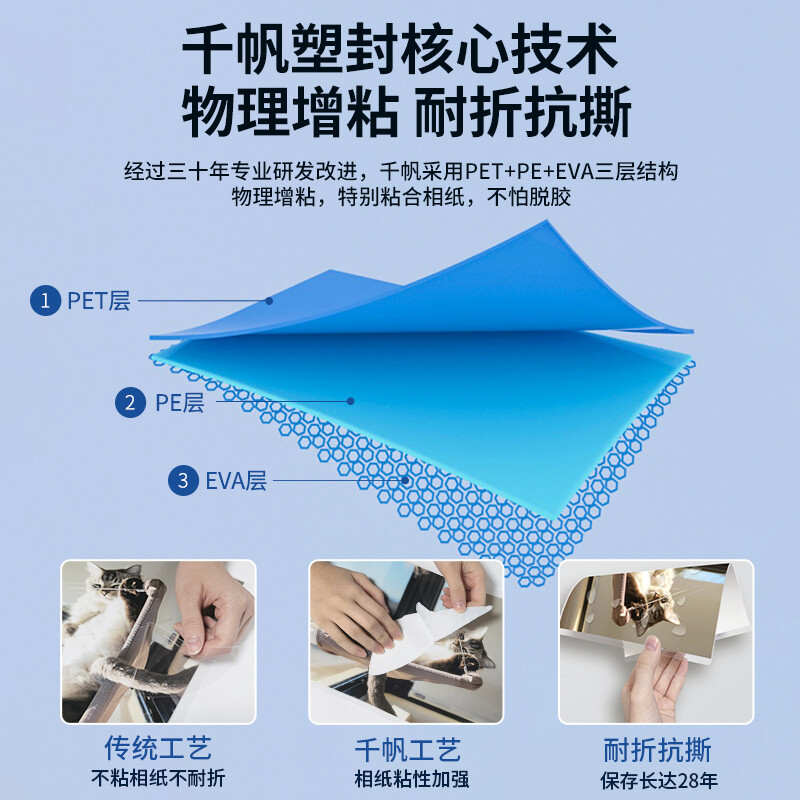 千帆塑封核心技术
物理增粘 耐折抗撕

经过三十年专业研发改进，千帆采用PET+PE+EVA三层结构
物理增粘，特别粘合相纸，不怕脱胶

1 PET层

2 PE层

3 EVA层

传统工艺
不粘相纸不耐折

千帆工艺
相纸粘性加强

耐折抗撕
保存长达28年