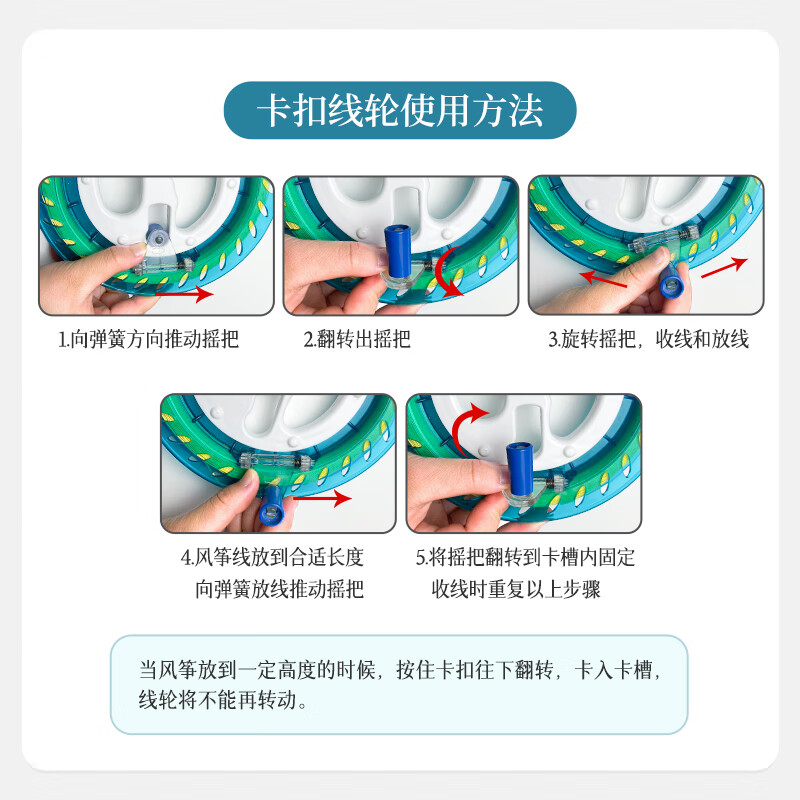 卡扣线轮使用方法

1.向弹簧方向推动摇把

2.翻转出摇把

3.旋转摇把，收线和放线

4.风筝线放到合适长度
向弹簧放线推动摇把

5.将摇把翻转到卡槽内固定
收线时重复以上步骤

当风筝放到一定高度的时候，按住卡扣往下翻转，卡入卡槽，线轮将不能再转动。