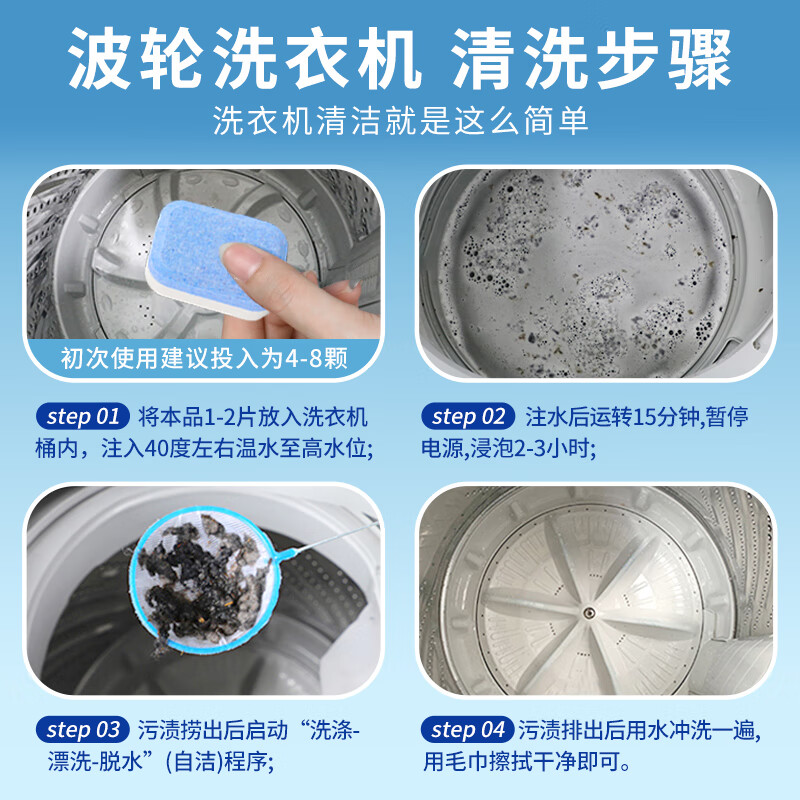 波轮洗衣机 清洗步骤

洗衣机清洁就是这么简单

初次使用建议投入为4-8颗

step 01 将本品1-2片放入洗衣机桶内，注入40度左右温水至高水位;

step 02 注水后运转15分钟,暂停电源,浸泡2-3小时;

step 03 污渍捞出后启动“洗涤-漂洗-脱水”(自洁)程序;

step 04 污渍排出后用水冲洗一遍,用毛巾擦拭干净即可。