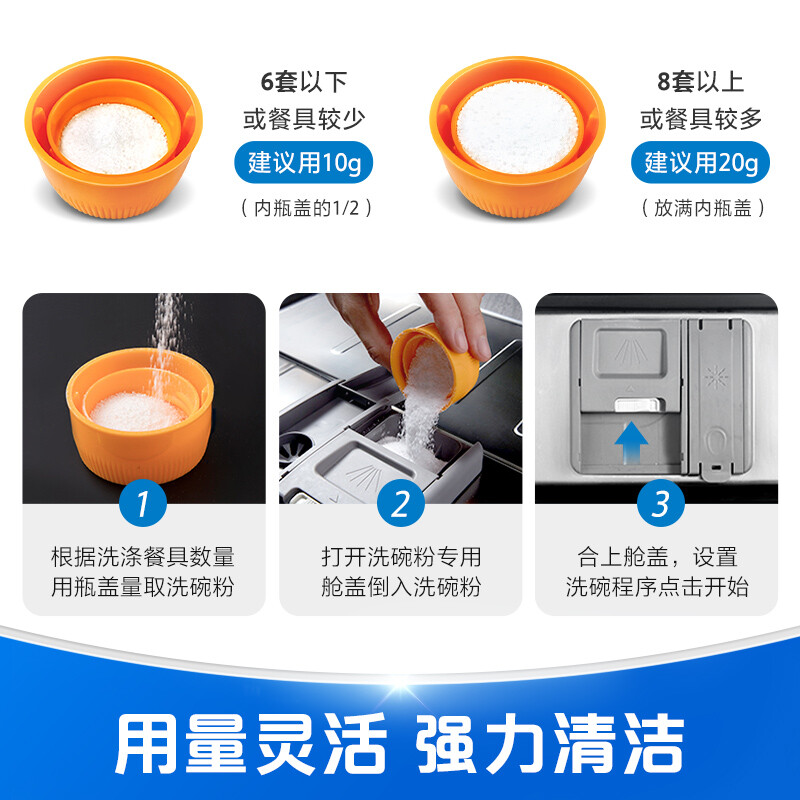 6套以下
或餐具较少
建议用10g
（内瓶盖的1/2）

8套以上
或餐具较多
建议用20g
（放满内瓶盖）

1
根据洗涤餐具数量
用瓶盖量取洗碗粉

2
打开洗碗粉专用
舱盖倒入洗碗粉

3
合上舱盖，设置
洗碗程序点击开始

用量灵活 强力清洁