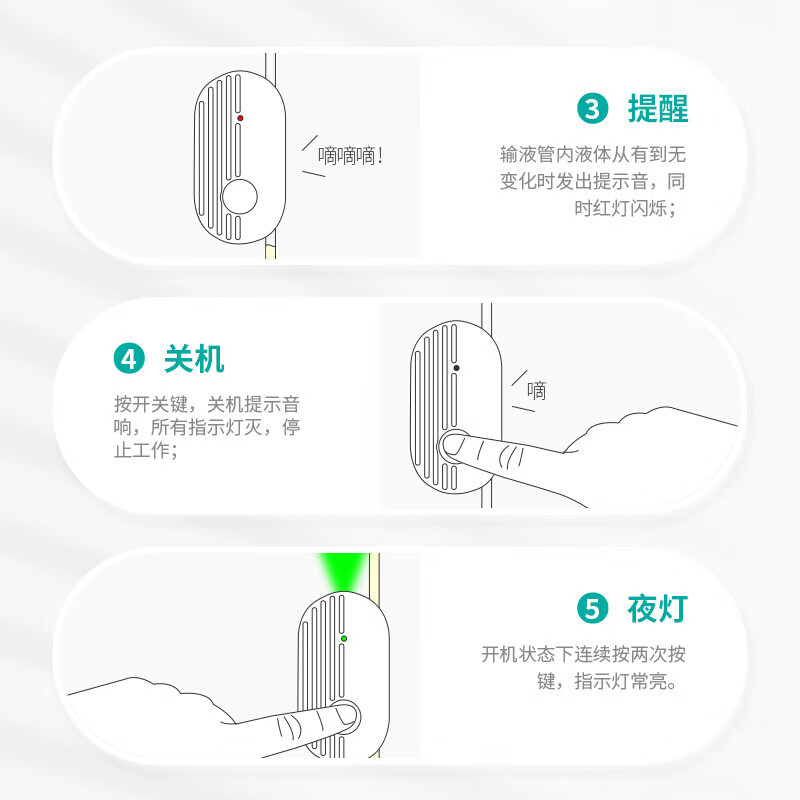 嘀嘀嘀!

3 提醒

输液管内液体从有到无变化时发出提示音，同时红灯闪烁；

4 关机

按开关键，关机提示音响，所有指示灯灭，停止工作；

嘀

5 夜灯

开机状态下连续按两次按键，指示灯常亮。