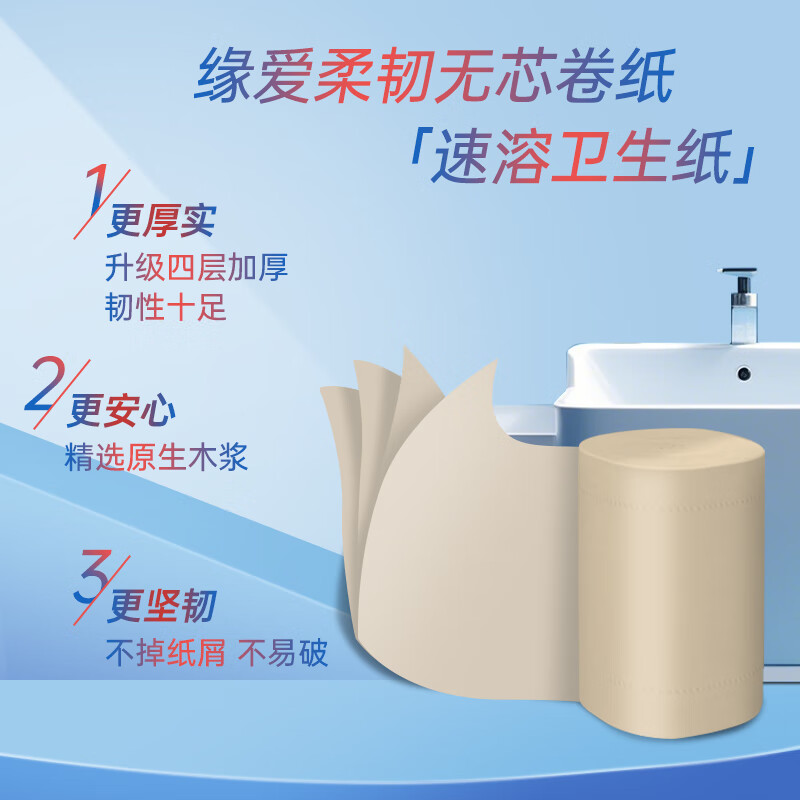 缘爱柔韧无芯卷纸
「速溶卫生纸」

1 更厚实
升级四层加厚
韧性十足

2 更安心
精选原生木浆

3 更坚韧
不掉纸屑 不易破