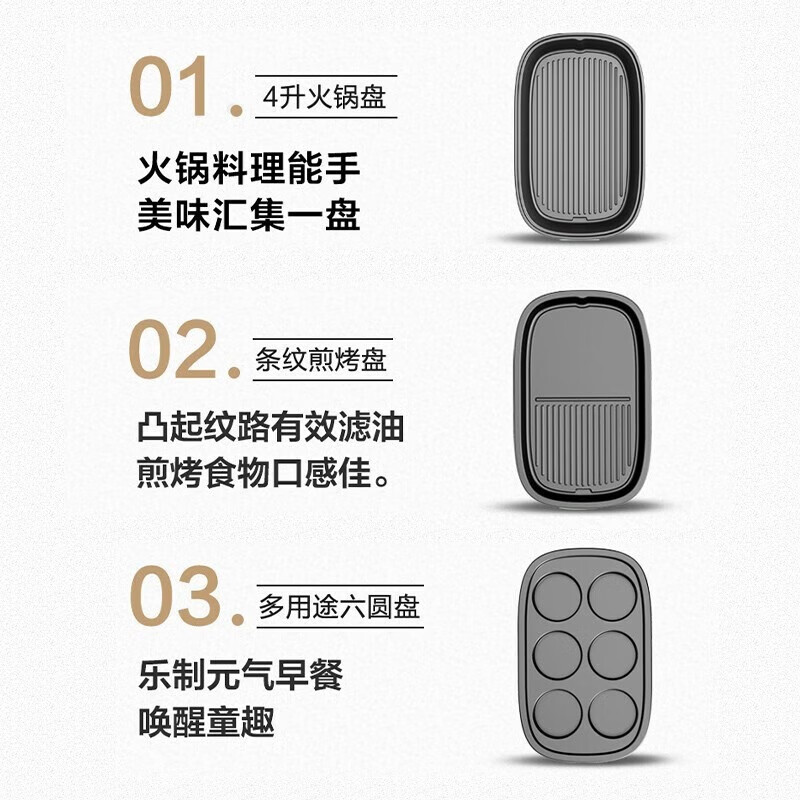 01. 4升火锅盘

火锅料理能手
美味汇集一盘

02. 条纹煎烤盘

凸起纹路有效滤油
煎烤食物口感佳。

03. 多用途六圆盘

乐制元气早餐
唤醒童趣