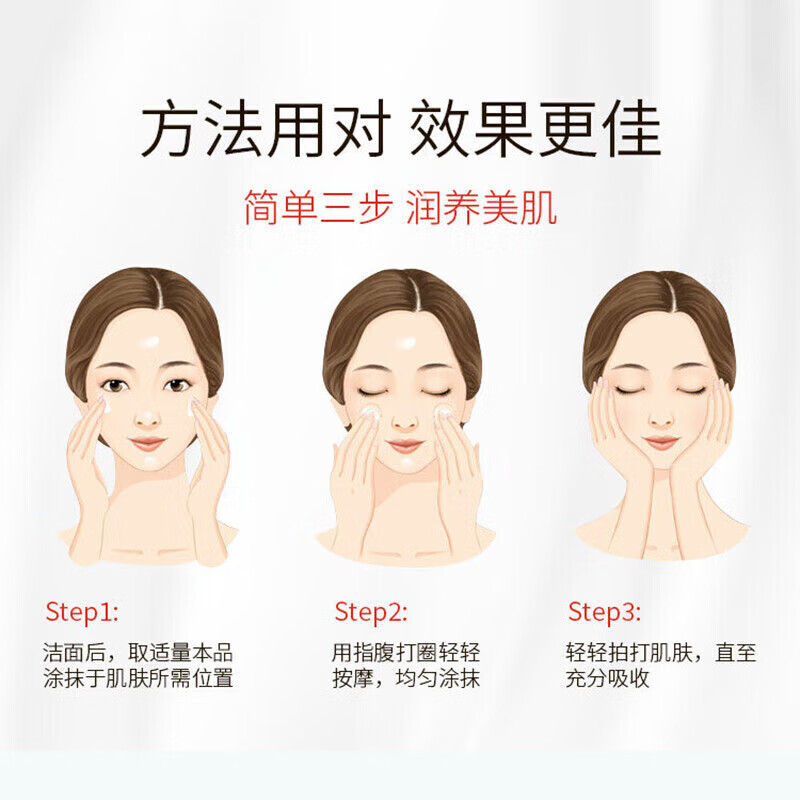 方法用对 效果更佳

简单三步 润养美肌

Step1:

洁面后，取适量本品涂抹于肌肤所需位置

Step2:

用指腹打圈轻轻按摩，均匀涂抹

Step3:

轻轻拍打肌肤，直至充分吸收