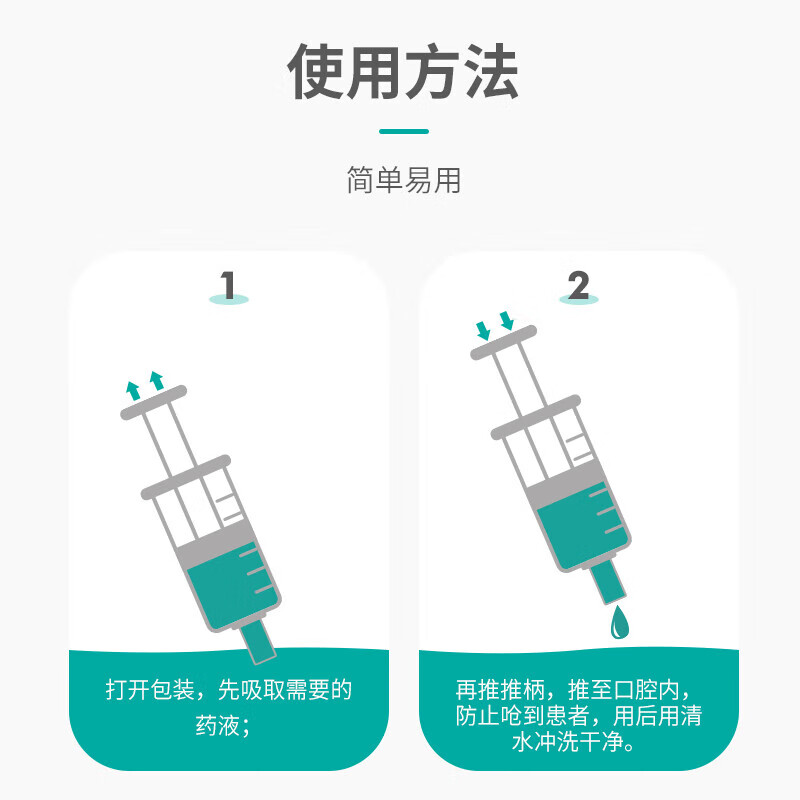 使用方法

简单易用

1

打开包装，先吸取需要的药液；

2

再推推柄，推至口腔内，防止呛到患者，用后用清水冲洗干净。