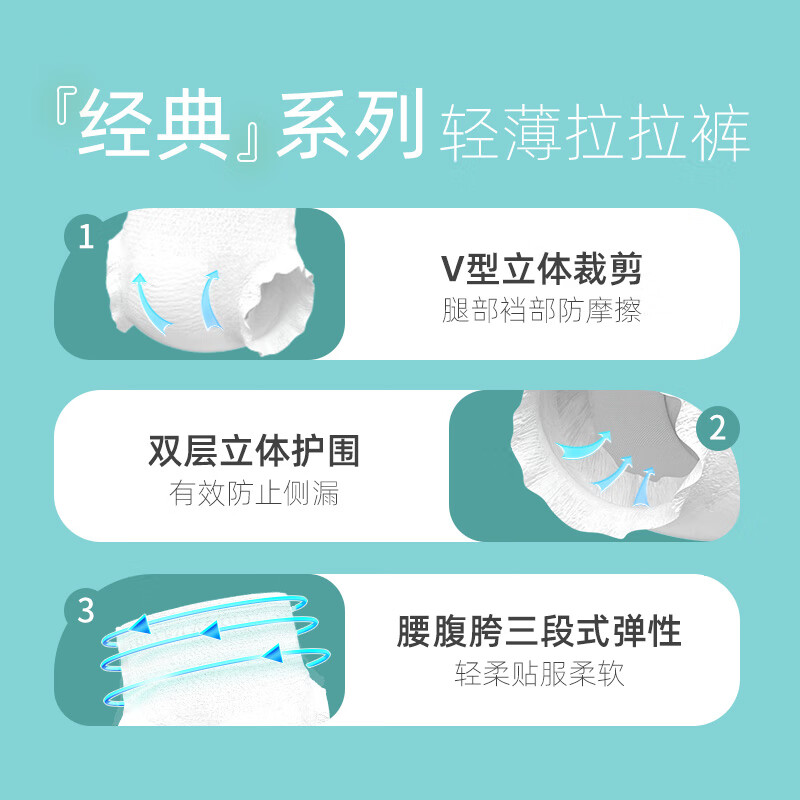 『经典』系列 轻薄拉拉裤

1

V型立体裁剪
腿部裆部防摩擦

双层立体护围
有效防止侧漏

2

3

腰腹胯三段式弹性
轻柔贴服柔软