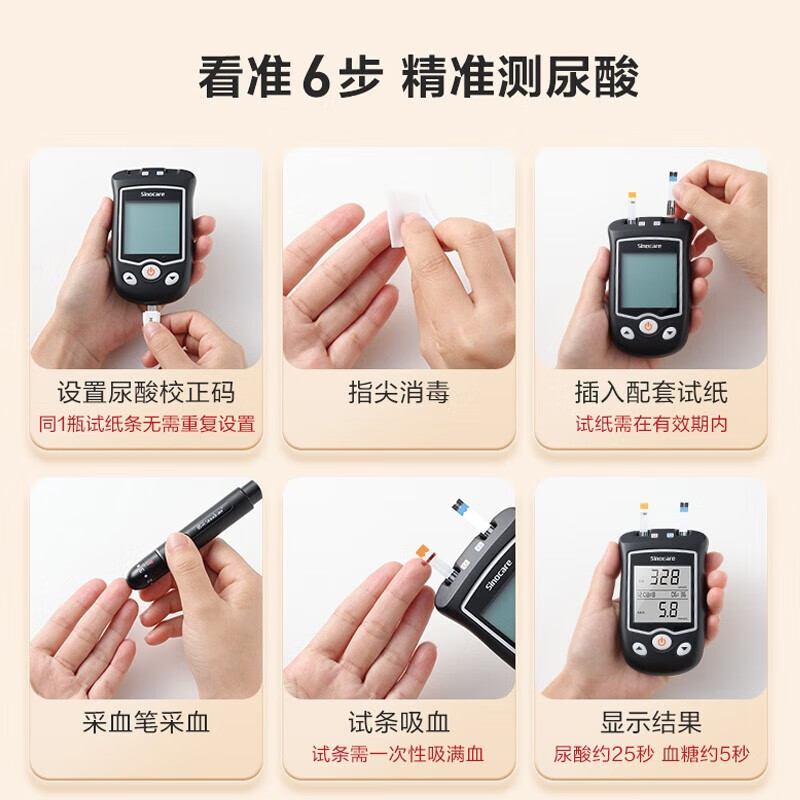 看准 6 步 精准测尿酸

Sinocare

设置尿酸校正码
同1瓶试纸条无需重复设置

指尖消毒

Sinocare

插入配套试纸
试纸需在有效期内

采血笔采血

Sinocare

试条吸血
试条需一次性吸满血

Sinocare
328
5.8

显示结果
尿酸约25秒 血糖约5秒