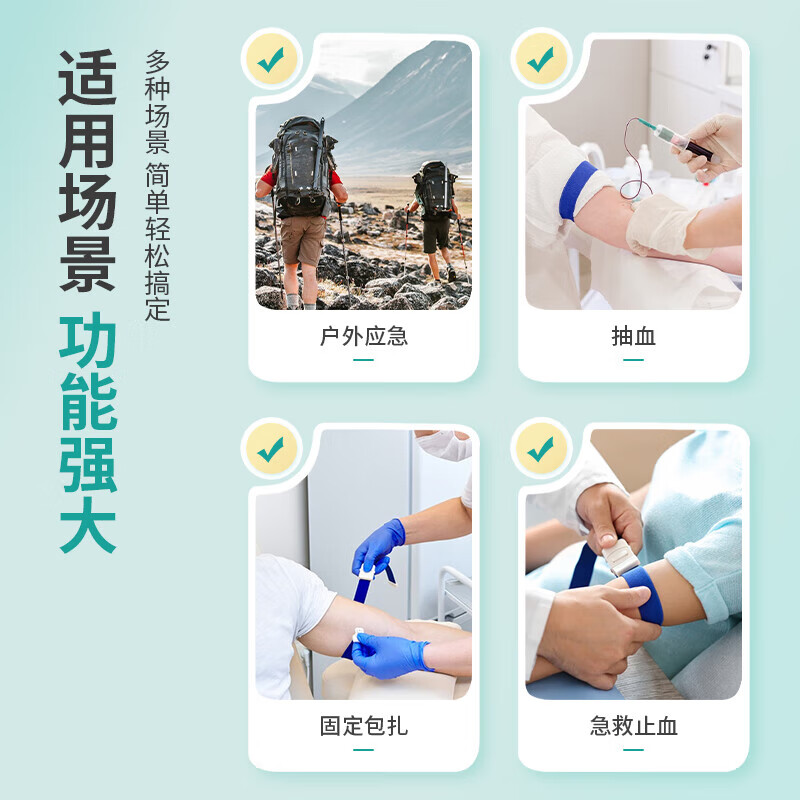 适用场景

功能强大

多种场景 简单轻松搞定

户外应急

抽血

固定包扎

急救止血