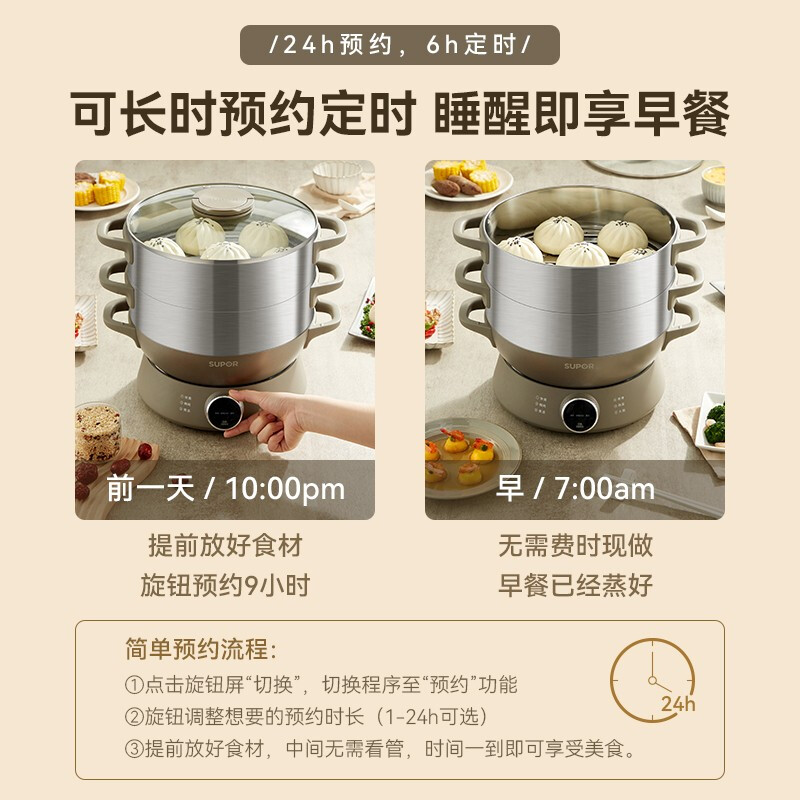 /24h预约，6h定时/

可长时预约定时 睡醒即享早餐

SUPOR

前一天 / 10:00pm

提前放好食材
旋钮预约9小时

SUPOR

早 / 7:00am

无需费时现做
早餐已经蒸好

简单预约流程：

①点击旋钮屏“切换”，切换程序至“预约”功能
②旋钮调整想要的预约时长（1-24h可选）
③提前放好食材，中间无需看管，时间一到即可享受美食。

24h