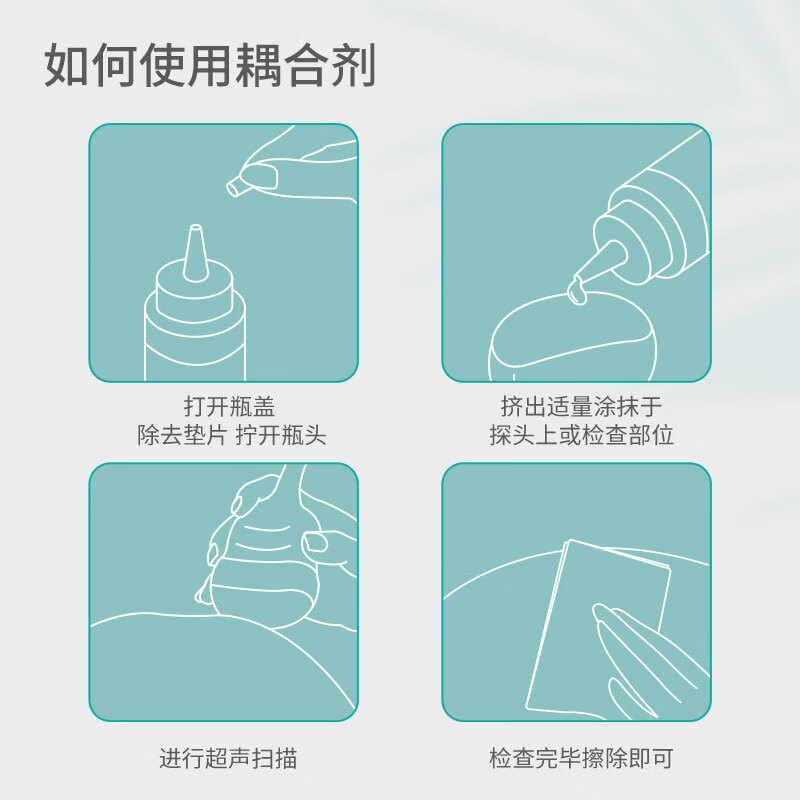 如何使用耦合剂

打开瓶盖
除去垫片 拧开瓶头

挤出适量涂抹于
探头上或检查部位

进行超声扫描

检查完毕擦除即可