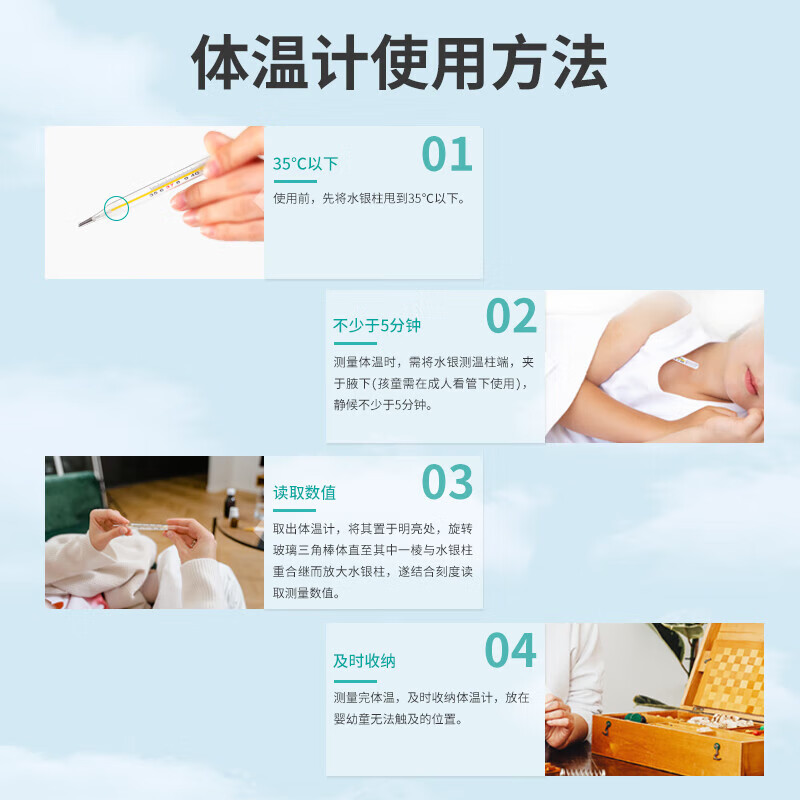 体温计使用方法

01
35°C以下
使用前，先将水银柱甩到35°C以下。

02
不少于5分钟
测量体温时，需将水银测温柱端，夹于腋下(孩童需在成人看管下使用)，静候不少于5分钟。

03
读取数值
取出体温计，将其置于明亮处，旋转玻璃三角棒体直至其中一棱与水银柱重合继而放大水银柱，遂结合刻度读取测量数值。

04
及时收纳
测量完体温，及时收纳体温计，放在婴幼童无法触及的位置。