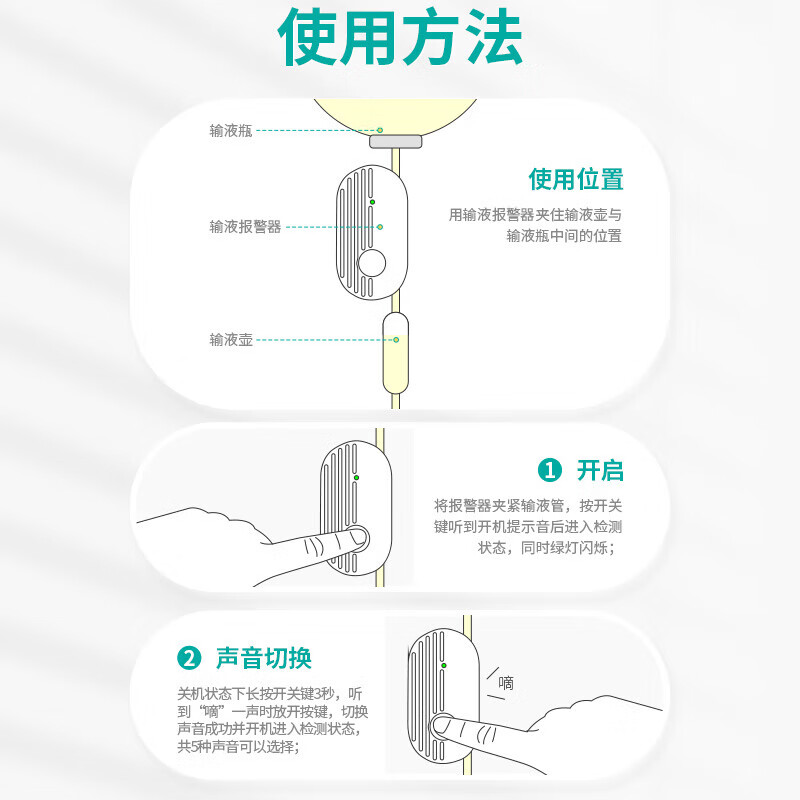 使用方法

输液瓶

输液报警器

输液壶

使用位置

用输液报警器夹住输液壶与输液瓶中间的位置

❶ 开启

将报警器夹紧输液管，按开关键听到开机提示音后进入检测状态，同时绿灯闪烁；

❷ 声音切换

关机状态下长按开关键3秒，听到“嘀”一声时放开按键，切换声音成功并开机进入检测状态，共5种声音可以选择；

嘀