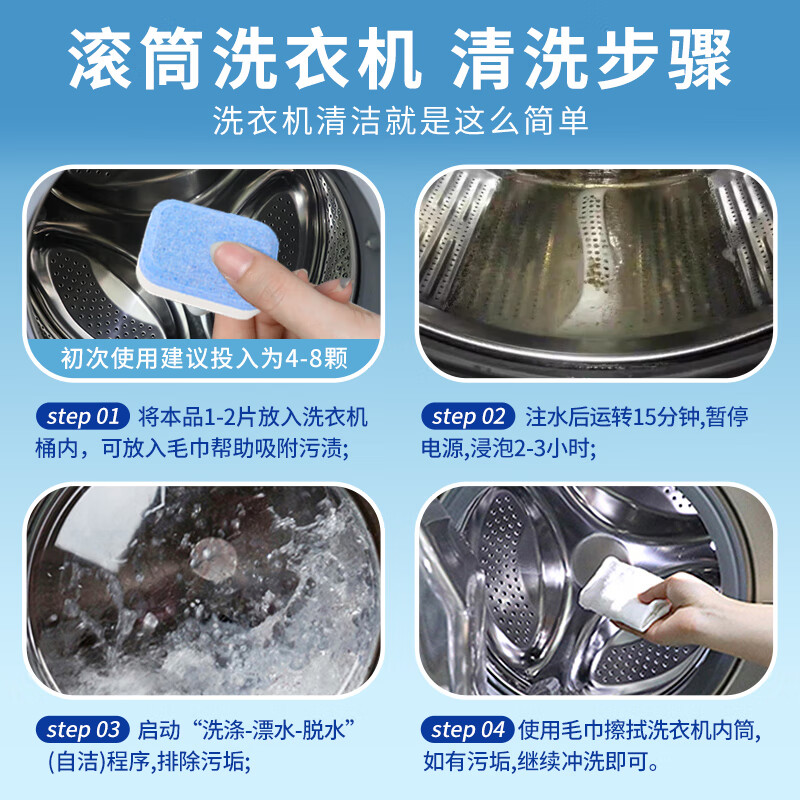 滚筒洗衣机 清洗步骤

洗衣机清洁就是这么简单

初次使用建议投入为4-8颗

step 01 将本品1-2片放入洗衣机桶内，可放入毛巾帮助吸附污渍;

step 02 注水后运转15分钟,暂停电源,浸泡2-3小时;

step 03 启动“洗涤-漂水-脱水”(自洁)程序,排除污垢;

step 04 使用毛巾擦拭洗衣机内筒,如有污垢,继续冲洗即可。