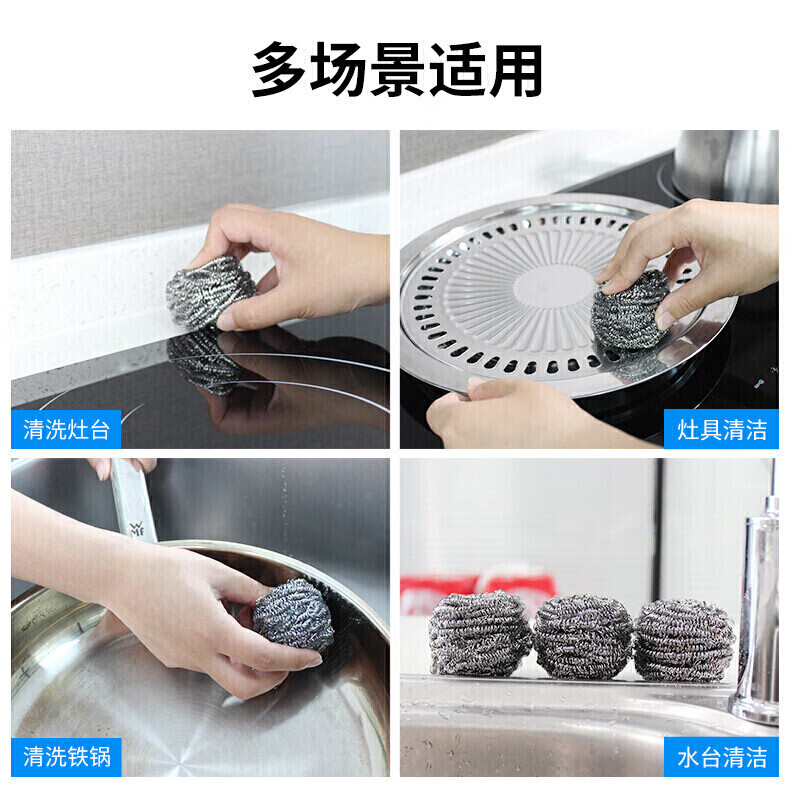 多场景适用

清洗灶台

灶具清洁

清洗铁锅

水台清洁