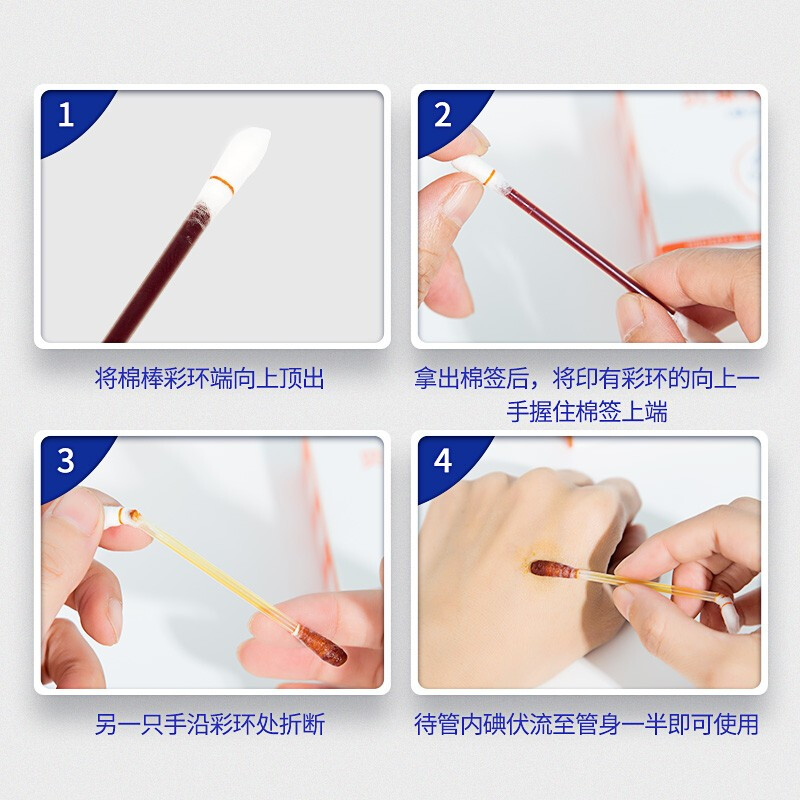 1

将棉棒彩环端向上顶出

2

拿出棉签后，将印有彩环的向上一手握住棉签上端

3

另一只手沿彩环处折断

4

待管内碘伏流至管身一半即可使用