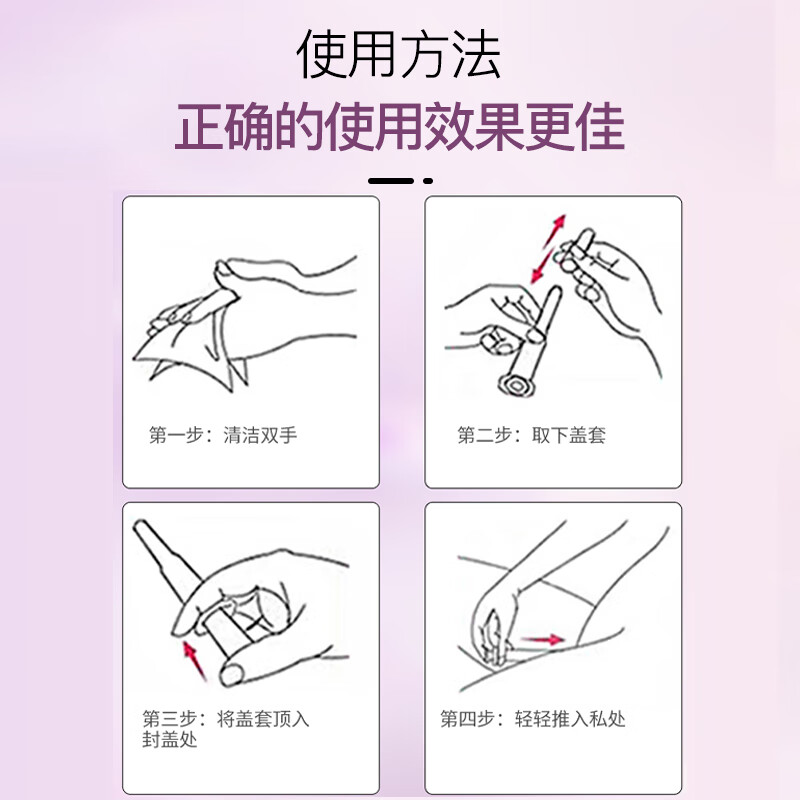 使用方法
正确的使用效果更佳

第一步：清洁双手

第二步：取下盖套

第三步：将盖套顶入封盖处

第四步：轻轻推入私处