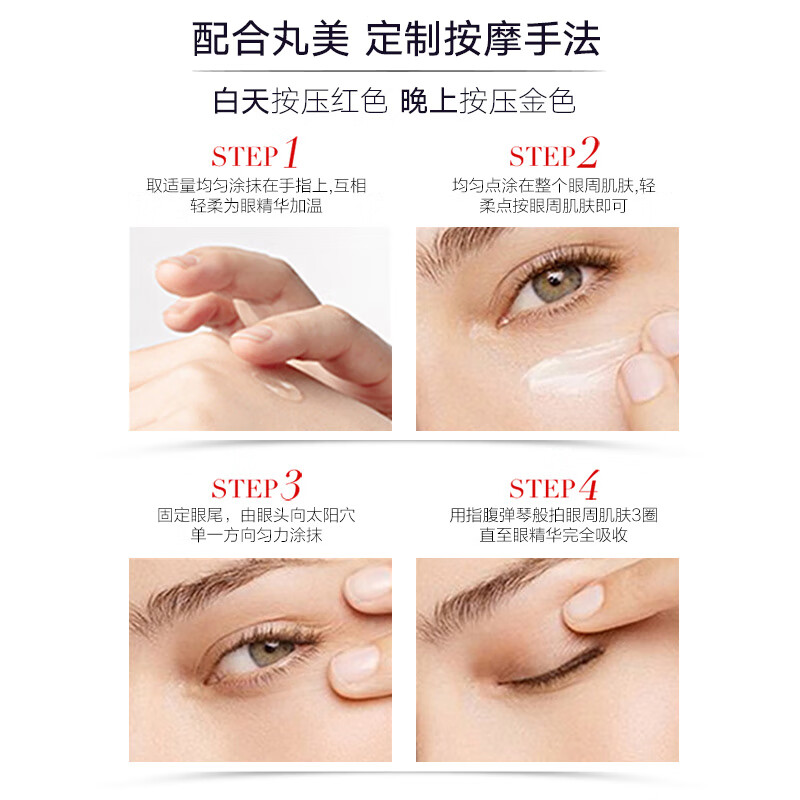 配合丸美 定制按摩手法

白天按压红色 晚上按压金色

STEP 1
取适量均匀涂抹在手指上,互相轻柔为眼精华加温

STEP 2
均匀点涂在整个眼周肌肤,轻柔点按眼周肌肤即可

STEP 3
固定眼尾，由眼头向太阳穴单一方向匀力涂抹

STEP 4
用指腹弹琴般拍眼周肌肤3圈直至眼精华完全吸收