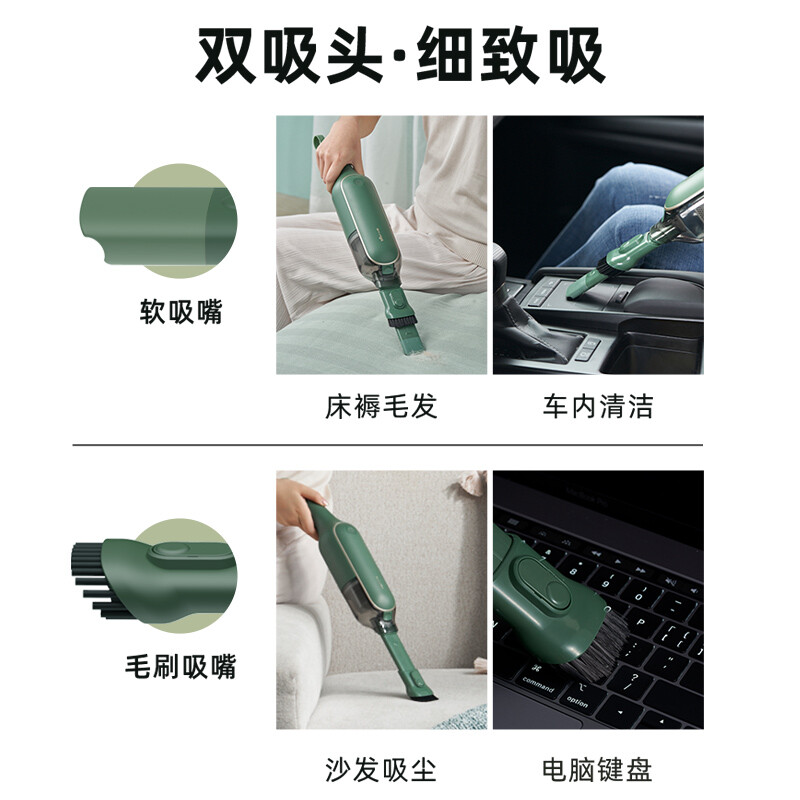 双吸头·细致吸

软吸嘴

床褥毛发

车内清洁

毛刷吸嘴

沙发吸尘

电脑键盘