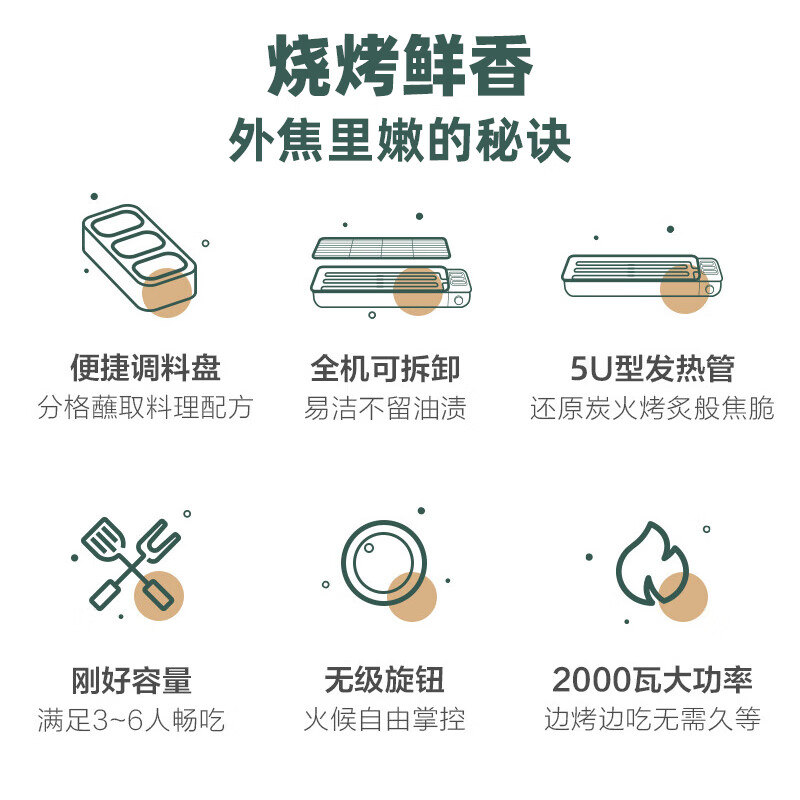 烧烤鲜香
外焦里嫩的秘诀

便捷调料盘
分格蘸取料理配方

全机可拆卸
易洁不留油渍

5U型发热管
还原炭火烤炙般焦脆

刚好容量
满足3~6人畅吃

无级旋钮
火候自由掌控

2000瓦大功率
边烤边吃无需久等