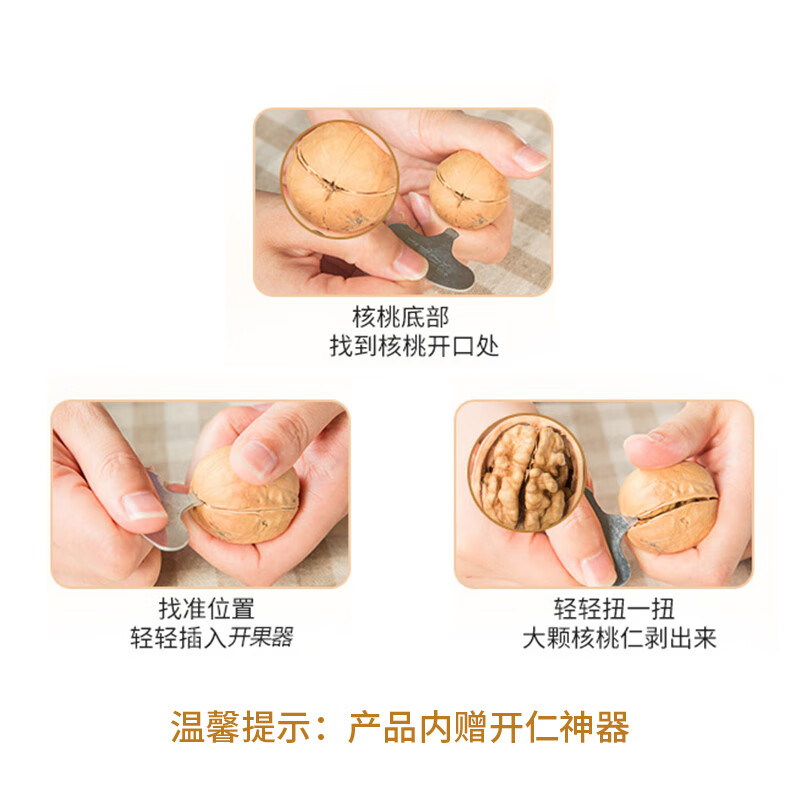 核桃底部
找到核桃开口处

找准位置
轻轻插入开果器

轻轻扭一扭
大颗核桃仁剥出来

温馨提示：产品内赠开仁神器