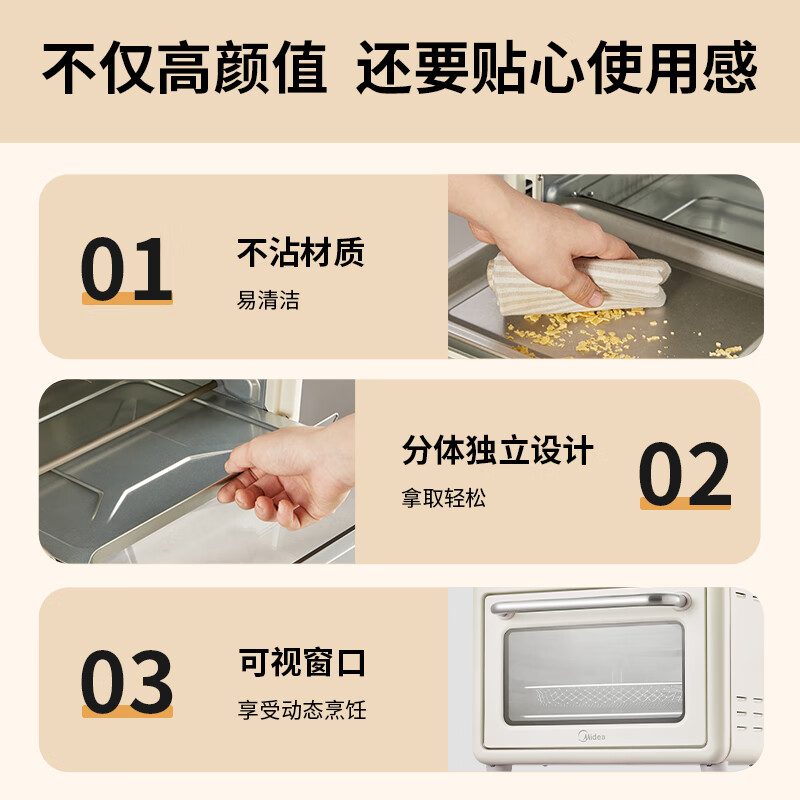 不仅高颜值 还要贴心使用感

01
不沾材质
易清洁

分体独立设计
拿取轻松
02

03
可视窗口
享受动态烹饪

Midea