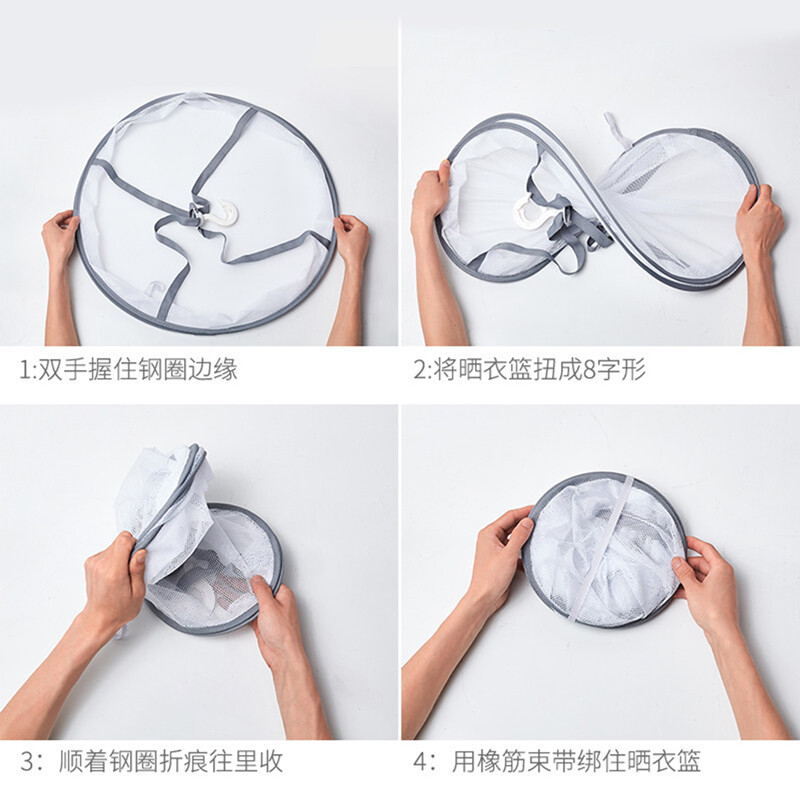 1:双手握住钢圈边缘

2:将晒衣篮扭成8字形

3：顺着钢圈折痕往里收

4：用橡筋束带绑住晒衣篮